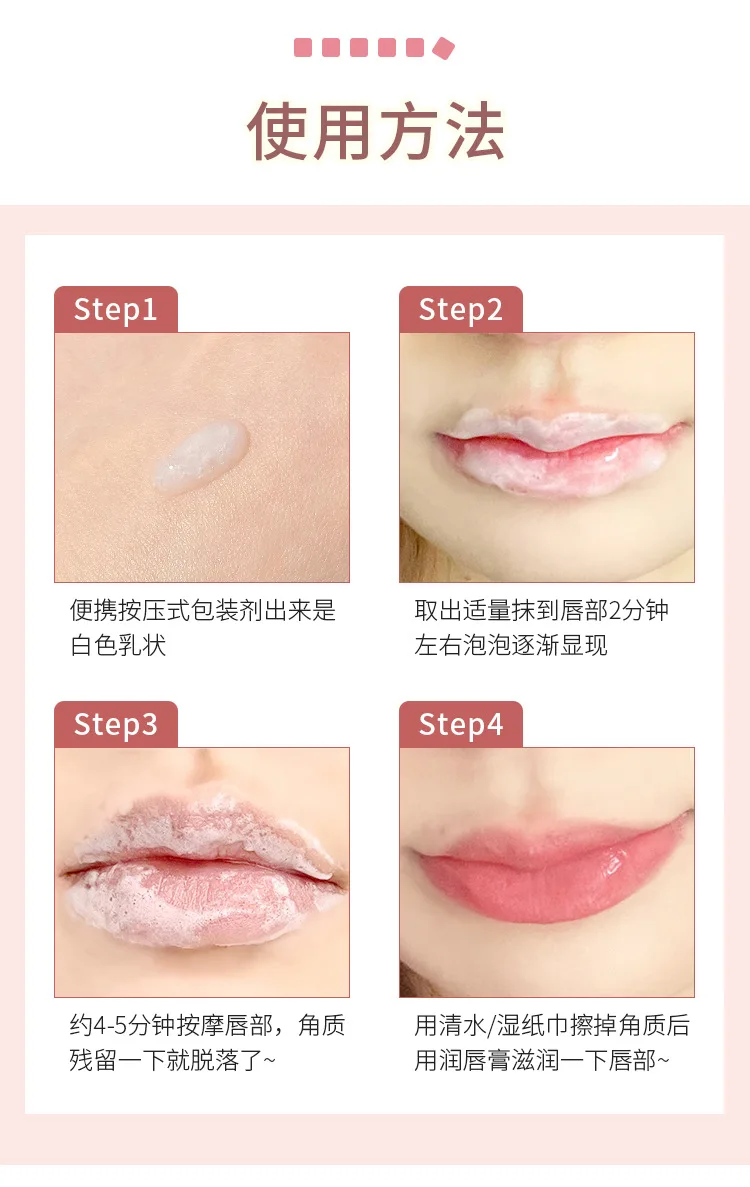 使用方法

Step1

便携按压式包装剂出来是白色乳状

Step2

取出适量抹到唇部2分钟左右泡泡逐渐显现

Step3

约4-5分钟按摩唇部，角质残留一下就脱落了~

Step4

用清水/湿纸巾擦掉角质后用润唇膏滋润一下唇部~