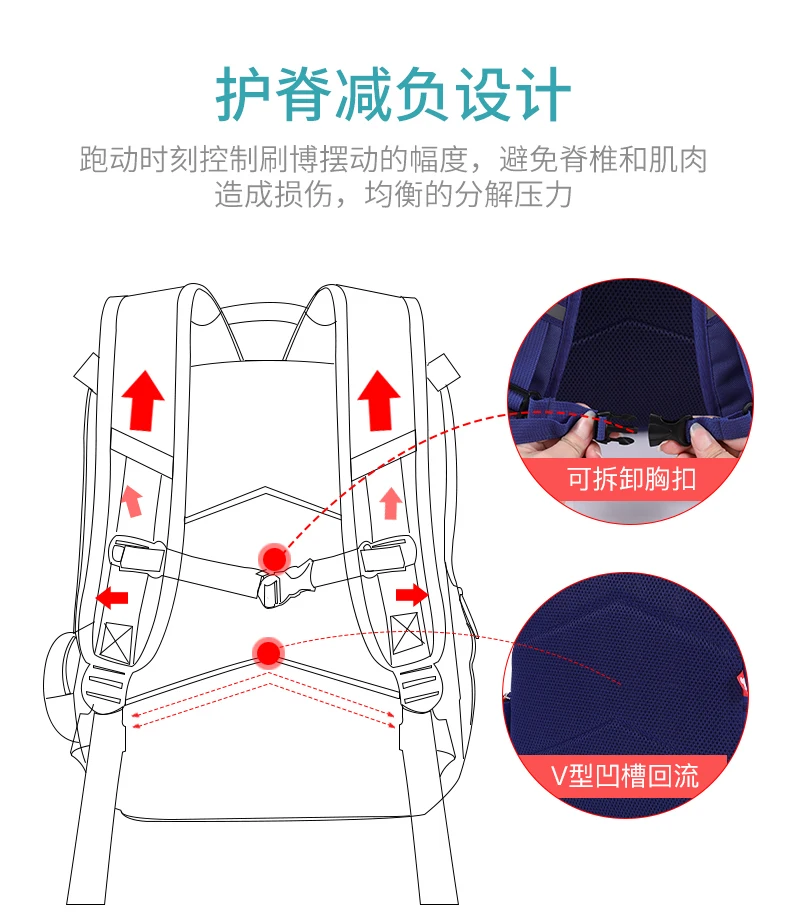 护脊减负设计

跑动时刻控制刷博摆动的幅度，避免脊椎和肌肉造成损伤，均衡的分解压力

可拆卸胸扣

V型凹槽回流