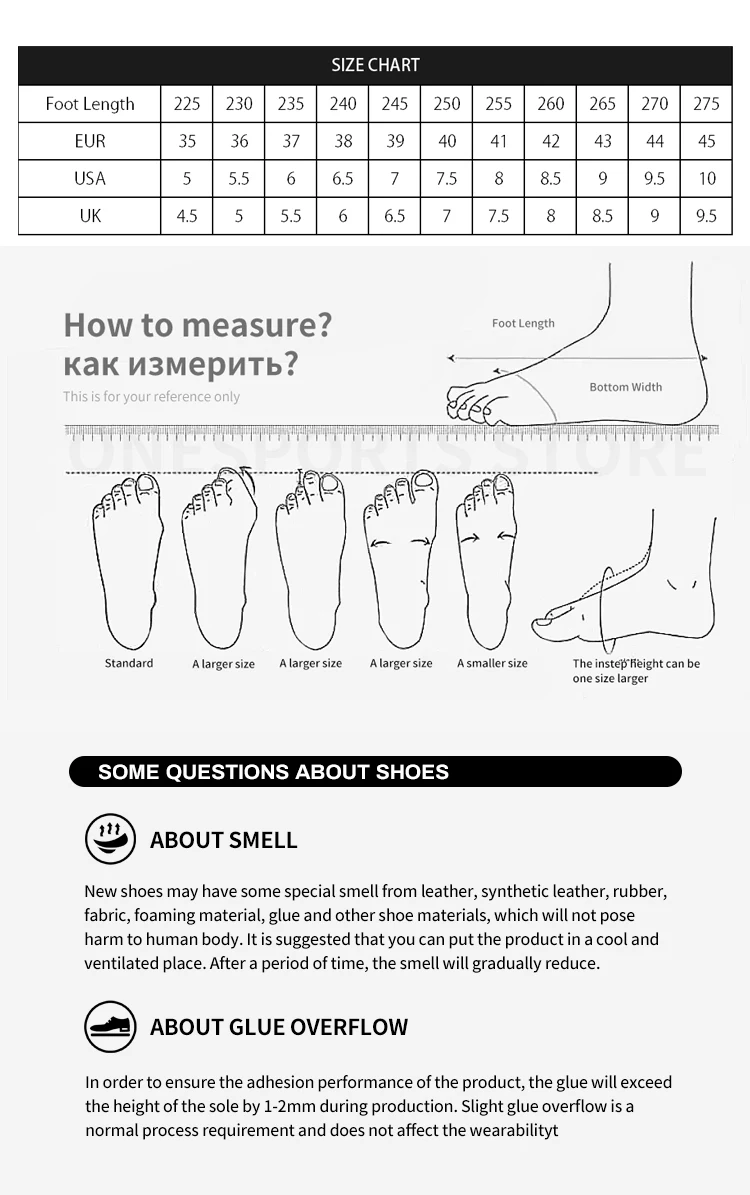 SIZE CHART

| Foot Length | 225 | 230 | 235 | 240 | 245 | 250 | 255 | 260 | 265 | 270 | 275 |
|---|---|---|---|---|---|---|---|---|---|---|---|
| EUR | 35 | 36 | 37 | 38 | 39 | 40 | 41 | 42 | 43 | 44 | 45 |
| USA | 5 | 5.5 | 6 | 6.5 | 7 | 7.5 | 8 | 8.5 | 9 | 9.5 | 10 |
| UK | 4.5 | 5 | 5.5 | 6 | 6.5 | 7 | 7.5 | 8 | 8.5 | 9 | 9.5 |

How to measure?
как измерить?
This is for your reference only

Foot Length
Bottom Width

ONESPORTS STORE

Standard
A larger size
A larger size
A larger size
A smaller size
The instep height can be one size larger

SOME QUESTIONS ABOUT SHOES

ABOUT SMELL

New shoes may have some special smell from leather, synthetic leather, rubber, fabric, foaming material, glue and other shoe materials, which will not pose harm to human body. It is suggested that you can put the product in a cool and ventilated place. After a period of time, the smell will gradually reduce.

ABOUT GLUE OVERFLOW

In order to ensure the adhesion performance of the product, the glue will exceed the height of the sole by 1-2mm during production. Slight glue overflow is a normal process requirement and does not affect the wearabilityt