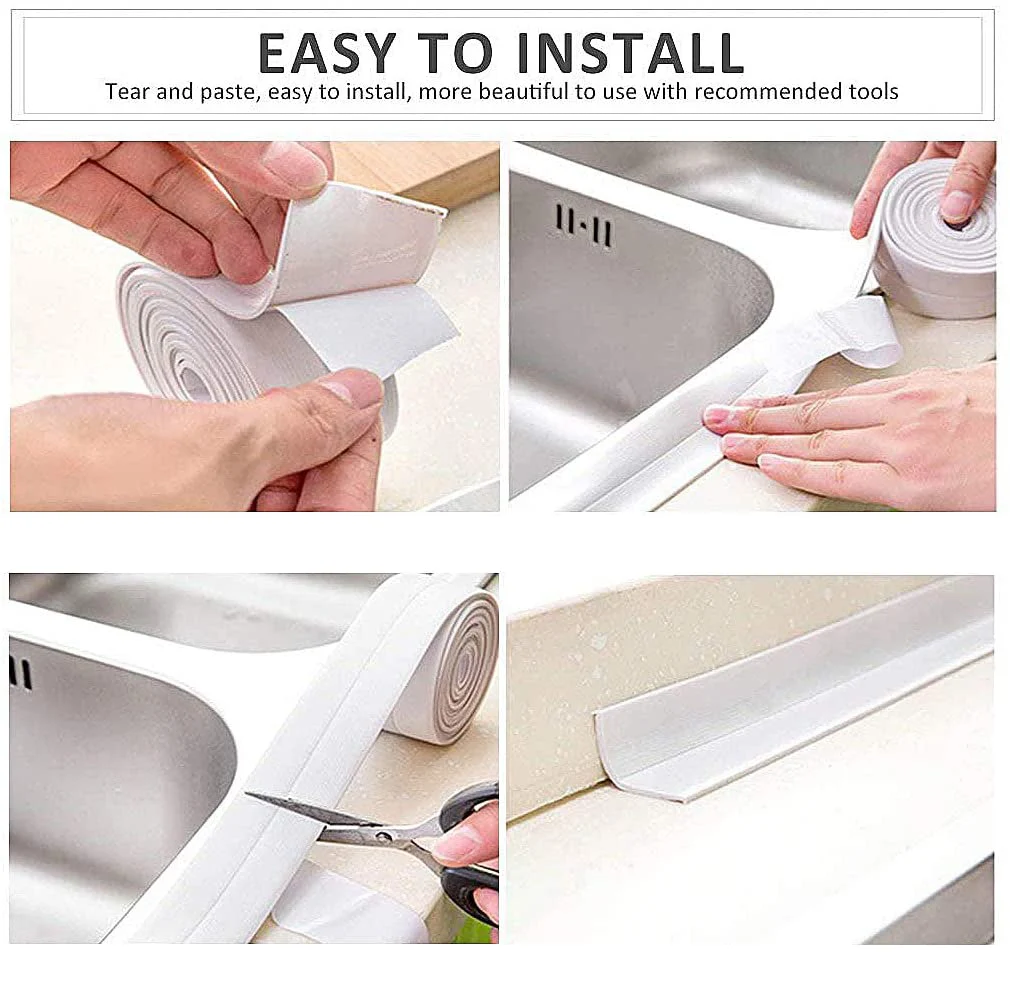 EASY TO INSTALL
Tear and paste, easy to install, more beautiful to use with recommended tools