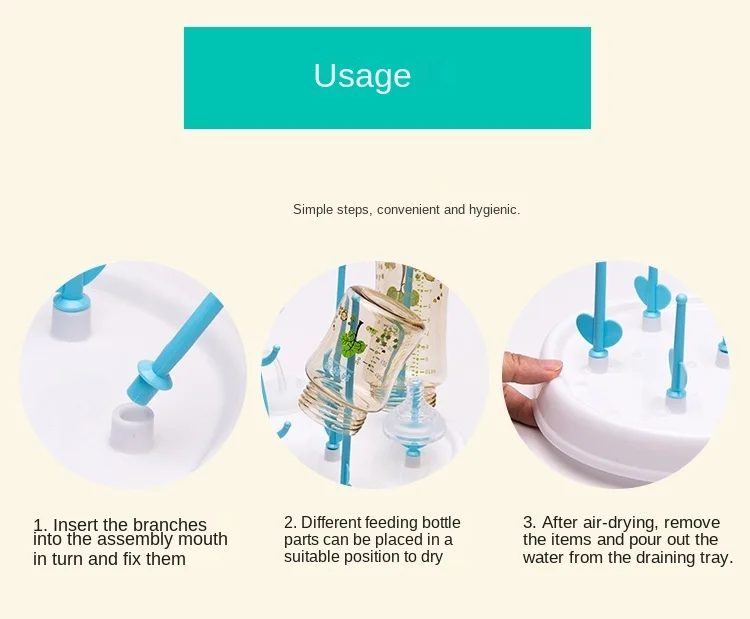 Usage

Simple steps, convenient and hygienic.

1. Insert the branches into the assembly mouth in turn and fix them

2. Different feeding bottle parts can be placed in a suitable position to dry

3. After air-drying, remove the items and pour out the water from the draining tray.