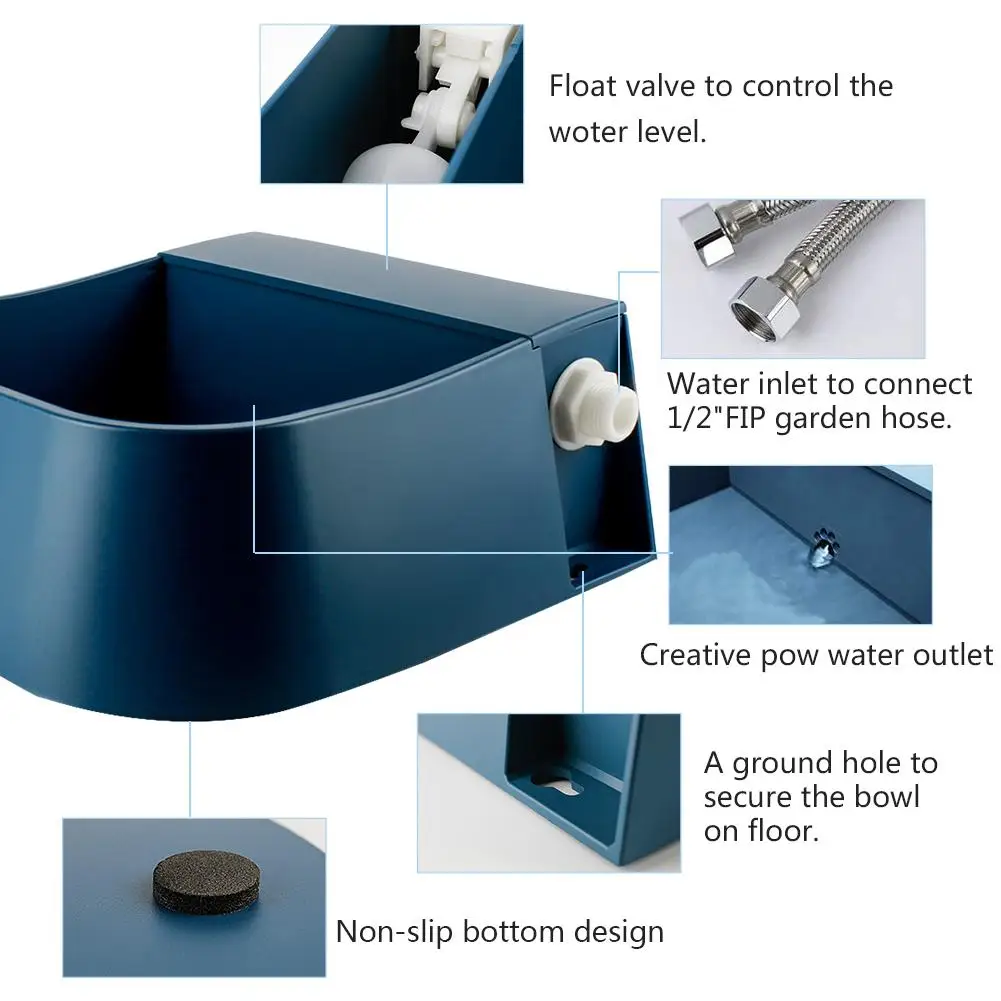 Float valve to control the woter level.

Water inlet to connect 1/2"FIP garden hose.

Creative pow water outlet

A ground hole to secure the bowl on floor.

Non-slip bottom design