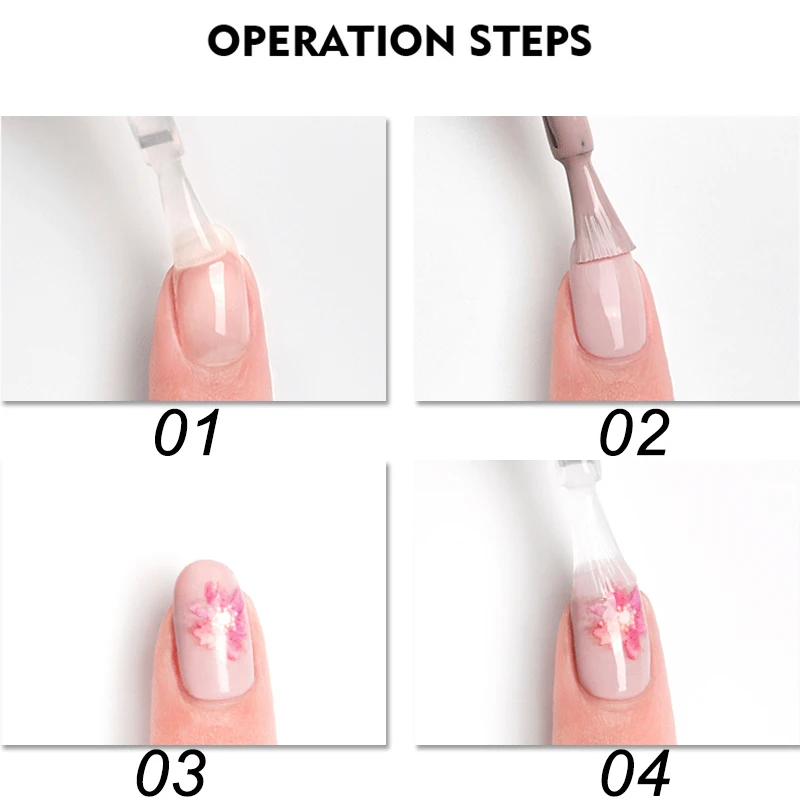 OPERATION STEPS

01

02

03

04