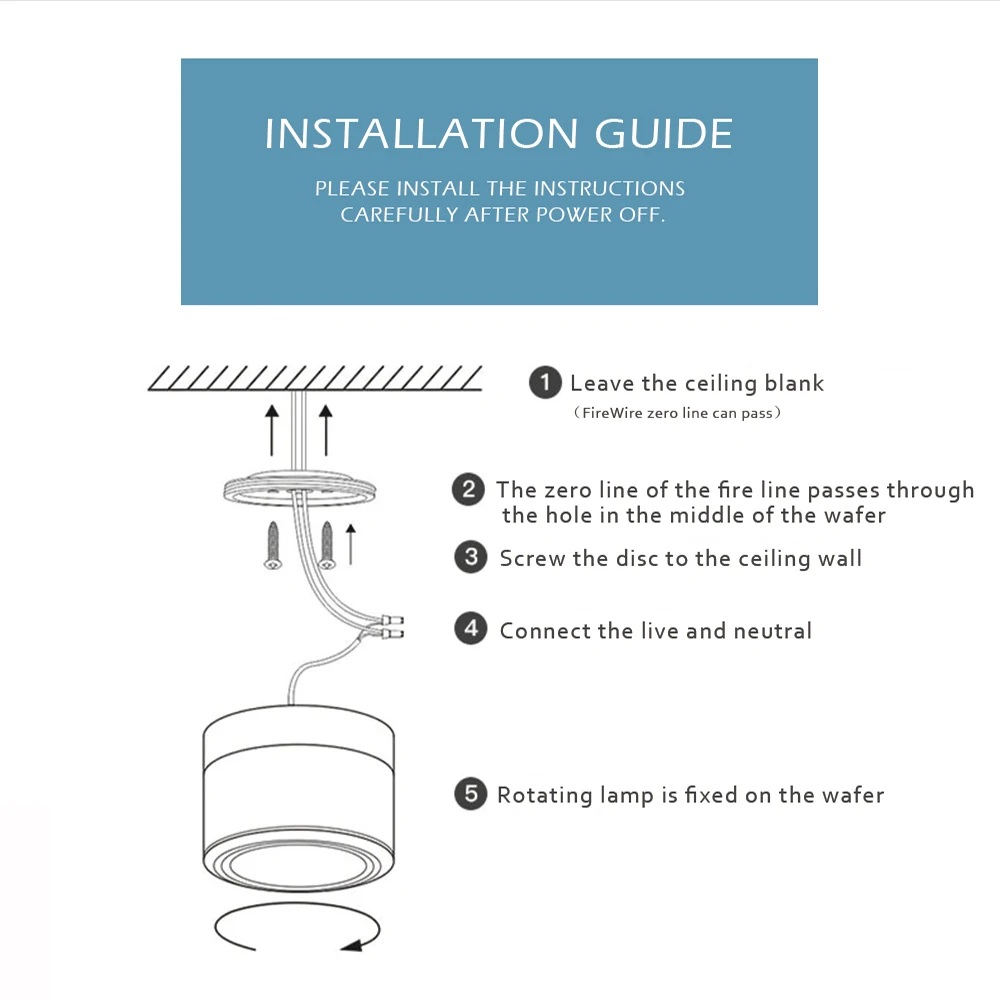 INSTALLATION GUIDE

PLEASE INSTALL THE INSTRUCTIONS CAREFULLY AFTER POWER OFF.

1 Leave the ceiling blank
（FireWire zero line can pass）

2 The zero line of the fire line passes through the hole in the middle of the wafer

3 Screw the disc to the ceiling wall

4 Connect the live and neutral

5 Rotating lamp is fixed on the wafer