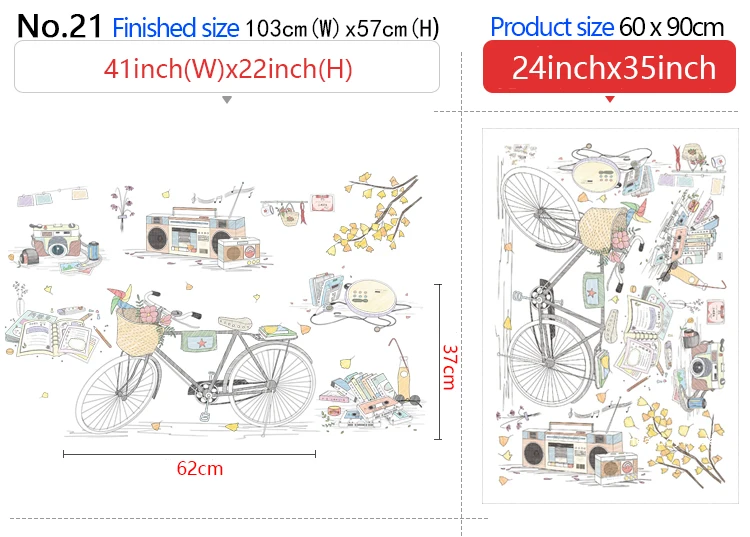 No.21 Finished size 103cm (W) x57cm (H)

41inch(W)x22inch(H)

Product size 60 x 90cm

24inchx35inch

37cm

62cm