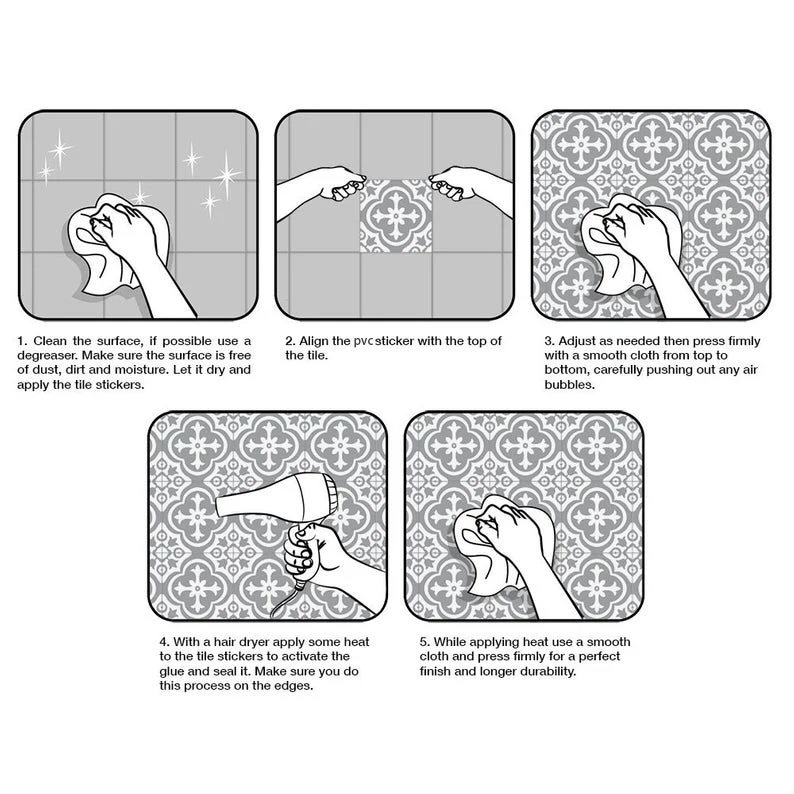 1. Clean the surface, if possible use a degreaser. Make sure the surface is free of dust, dirt and moisture. Let it dry and apply the tile stickers.

2. Align the pvc sticker with the top of the tile.

3. Adjust as needed then press firmly with a smooth cloth from top to bottom, carefully pushing out any air bubbles.

4. With a hair dryer apply some heat to the tile stickers to activate the glue and seal it. Make sure you do this process on the edges.

5. While applying heat use a smooth cloth and press firmly for a perfect finish and longer durability.