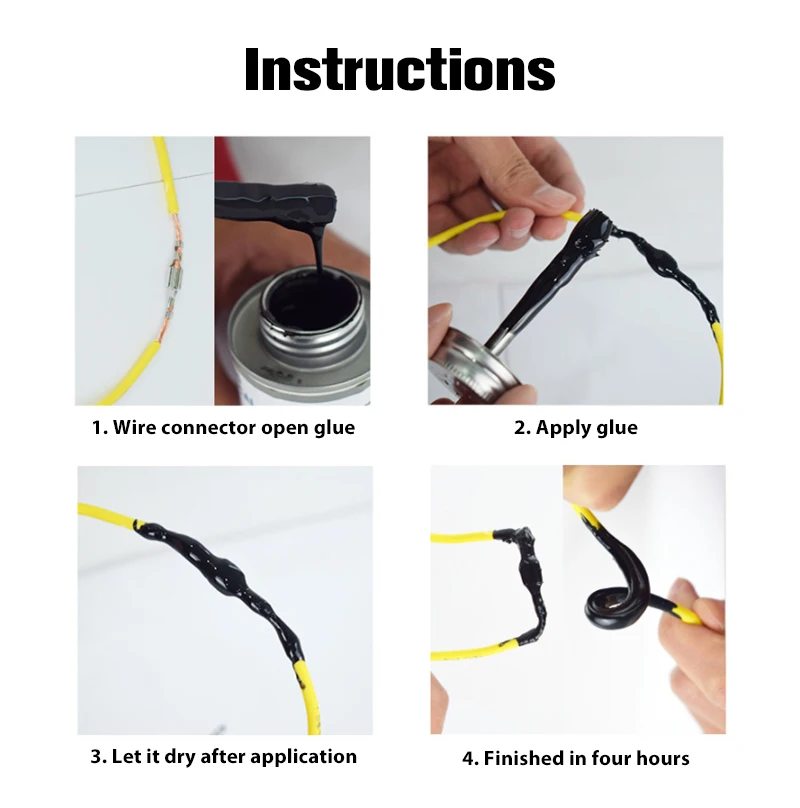 Instructions

1. Wire connector open glue

2. Apply glue

3. Let it dry after application

4. Finished in four hours