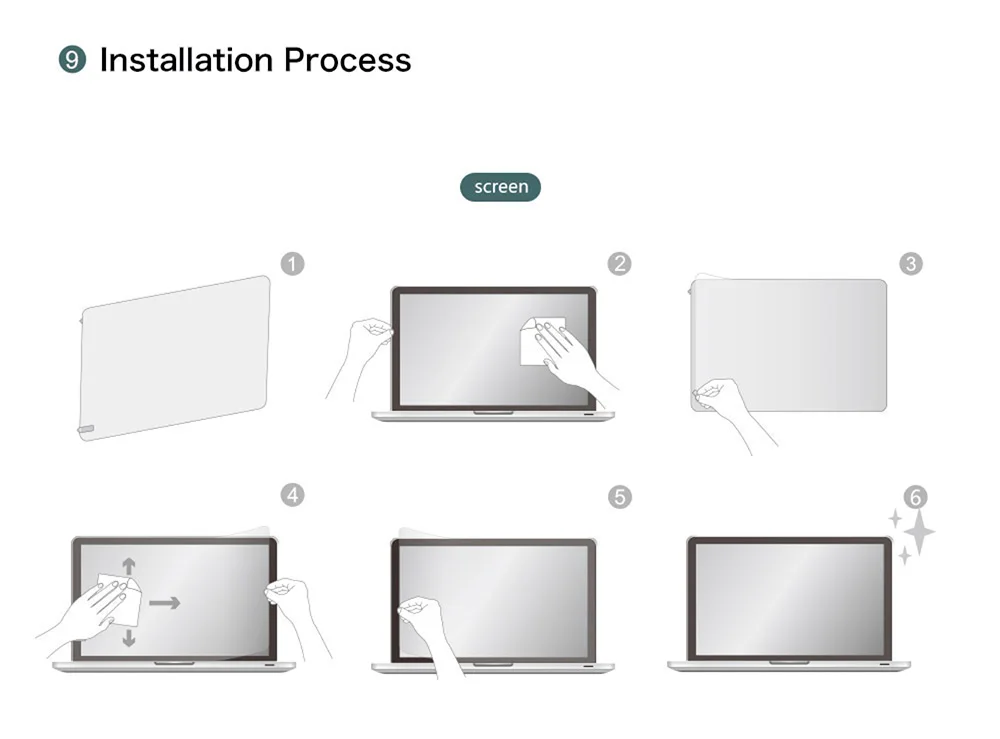 9 Installation Process

screen

1

2

3

4

5

6