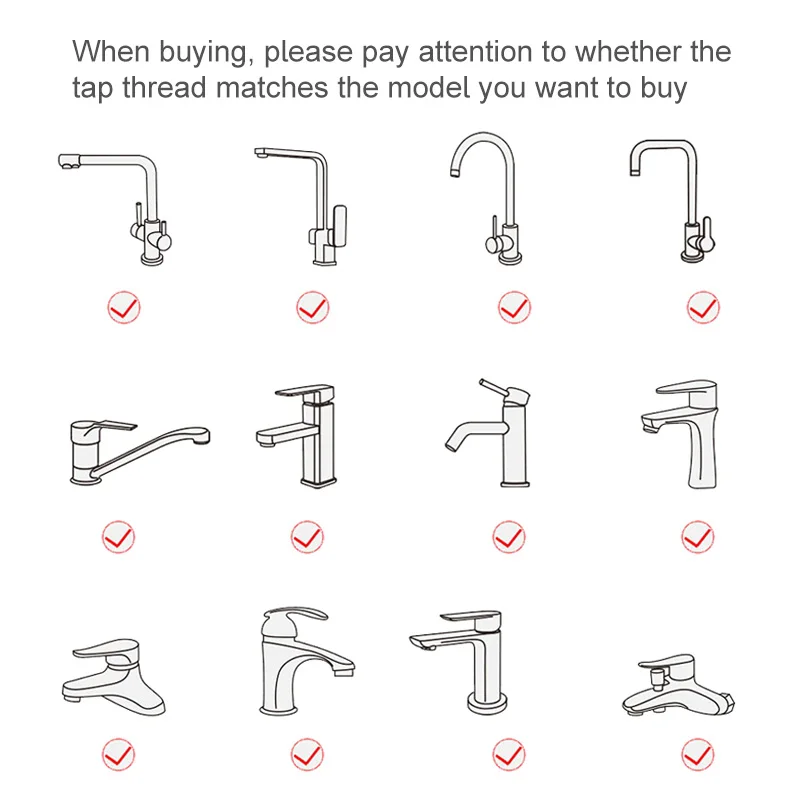 When buying, please pay attention to whether the tap thread matches the model you want to buy