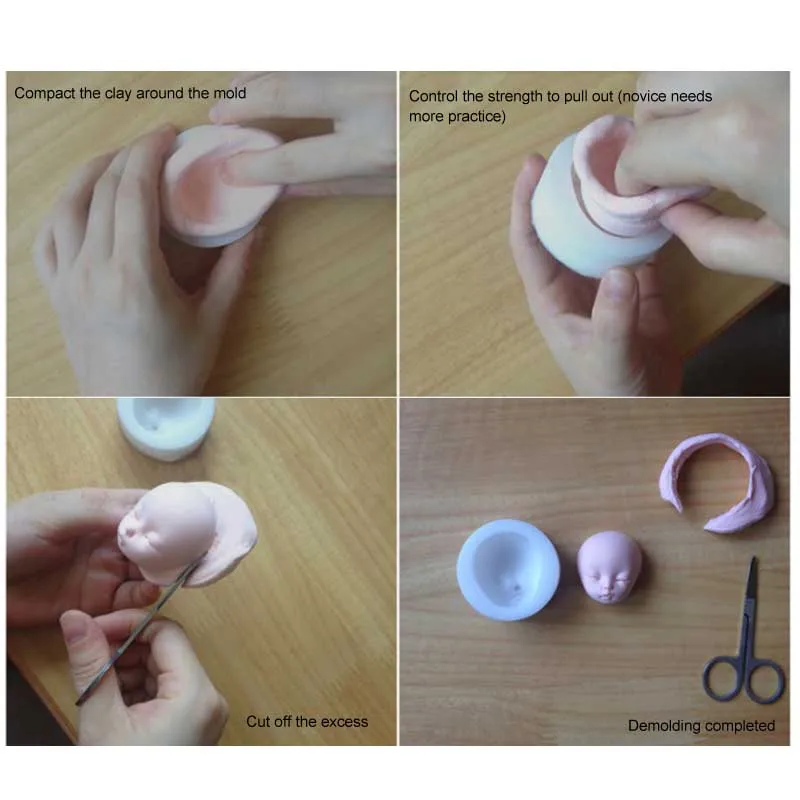 Compact the clay around the mold

Control the strength to pull out (novice needs more practice)

Cut off the excess

Demolding completed