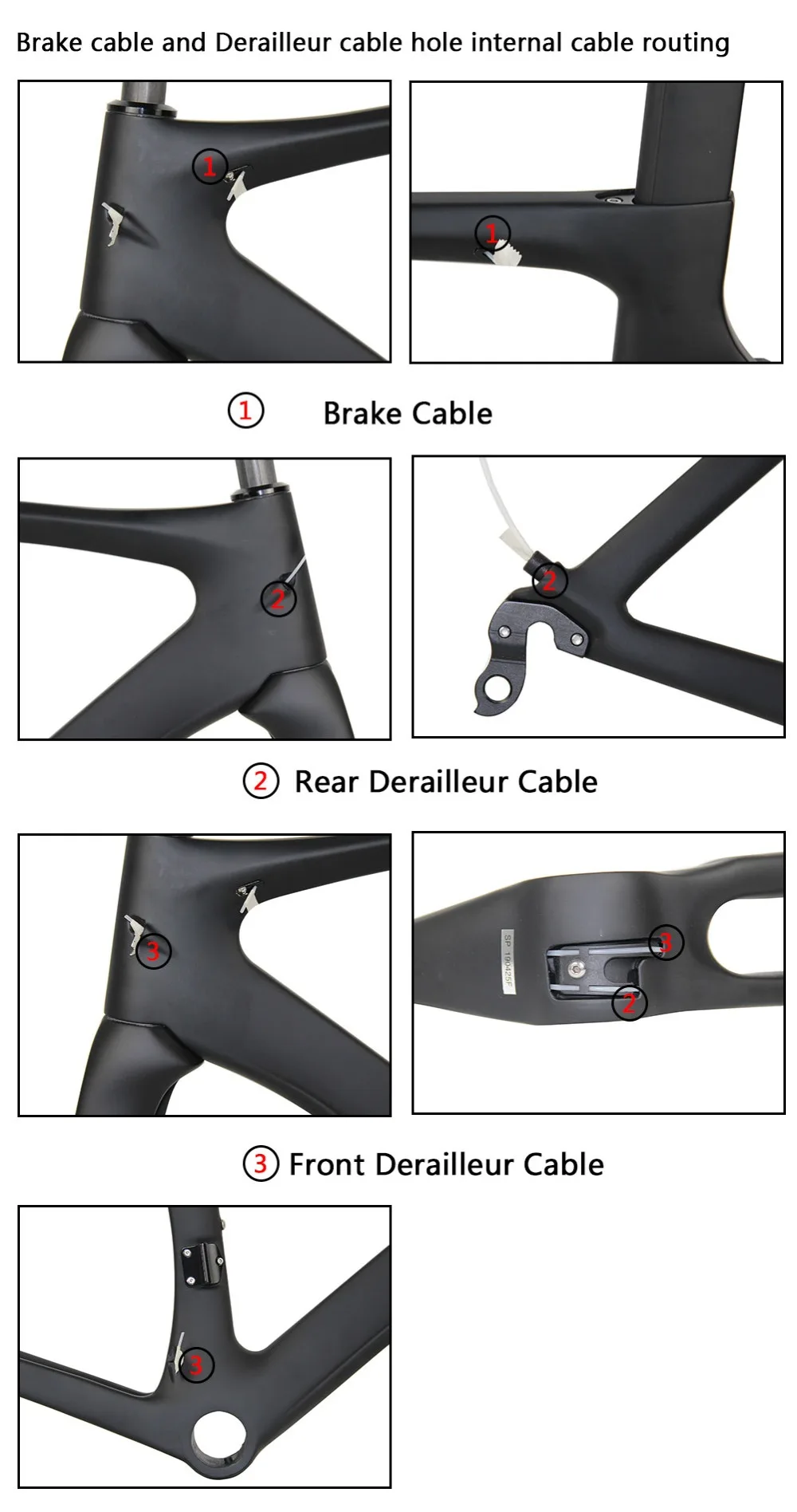 Brake cable and Derailleur cable hole internal cable routing

1

1

① Brake Cable

2

2

② Rear Derailleur Cable

3

SP 190425F

3

2

③ Front Derailleur Cable

3