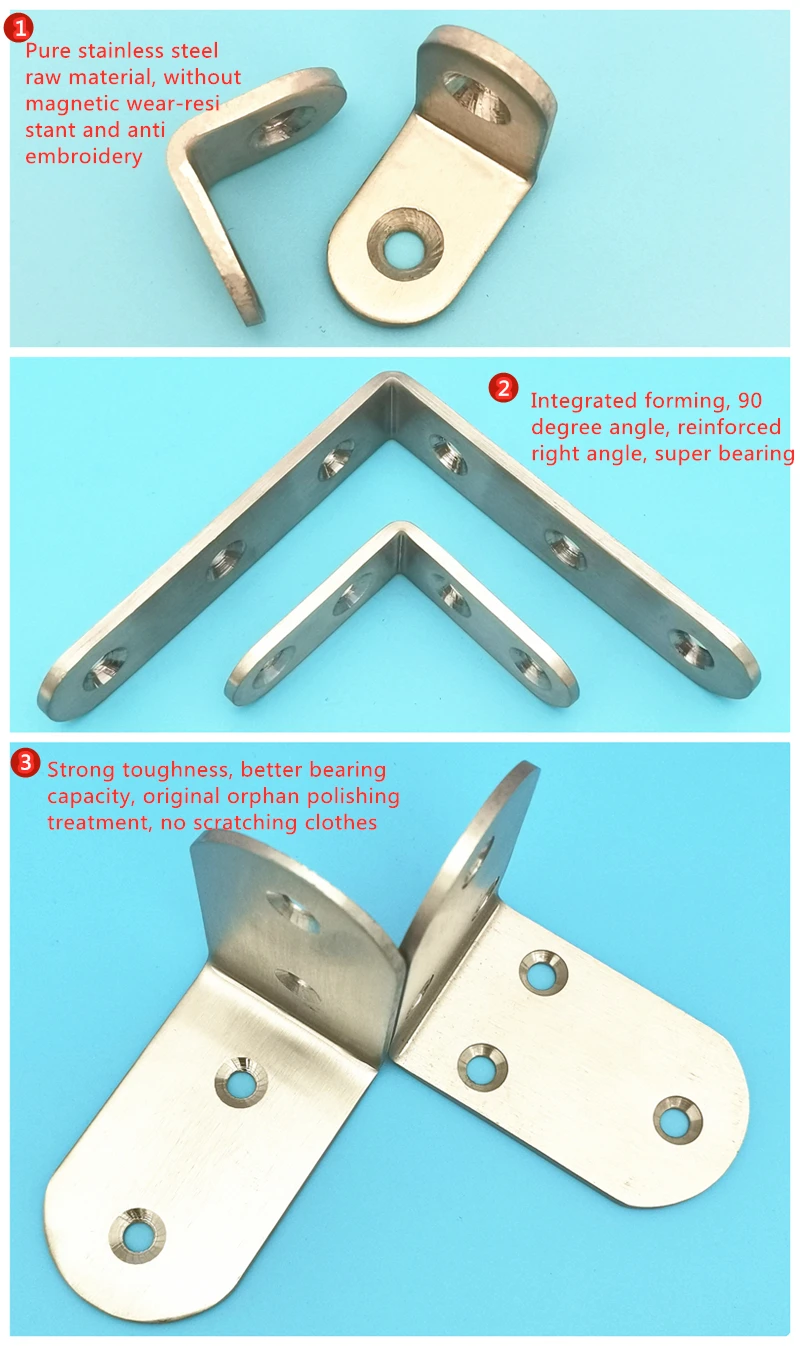 1
Pure stainless steel raw material, without magnetic wear-resi stant and anti embroidery

2
Integrated forming, 90 degree angle, reinforced right angle, super bearing

3
Strong toughness, better bearing capacity, original orphan polishing treatment, no scratching clothes