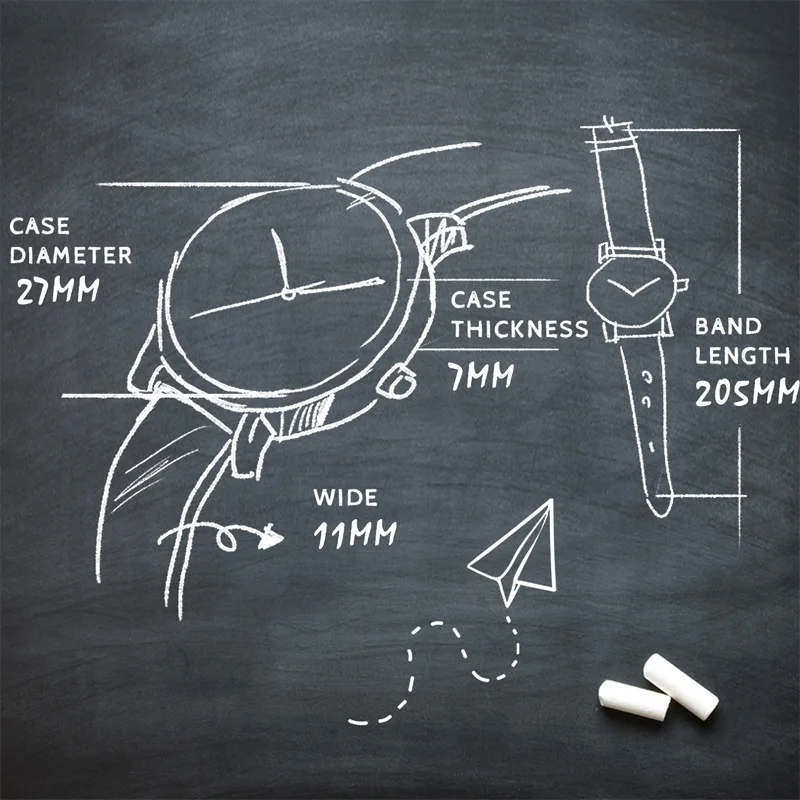 CASE DIAMETER
27MM

CASE THICKNESS
7MM

BAND LENGTH
205MM

WIDE
11MM