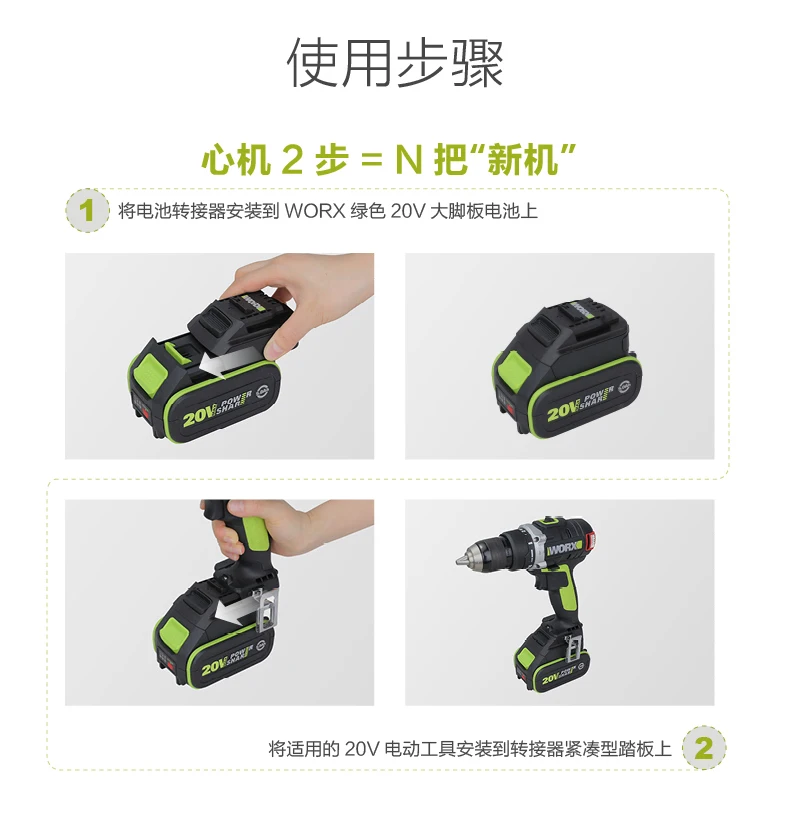 使用步骤

心机 2 步 = N 把“新机”

1 将电池转接器安装到 WORX 绿色 20V 大脚板电池上

WORX

20V POWER SHARE

WORX

20V POWER SHARE

20V POWER SHARE

WORX

20V POWER SHARE

将适用的 20V 电动工具安装到转接器紧凑型踏板上 2