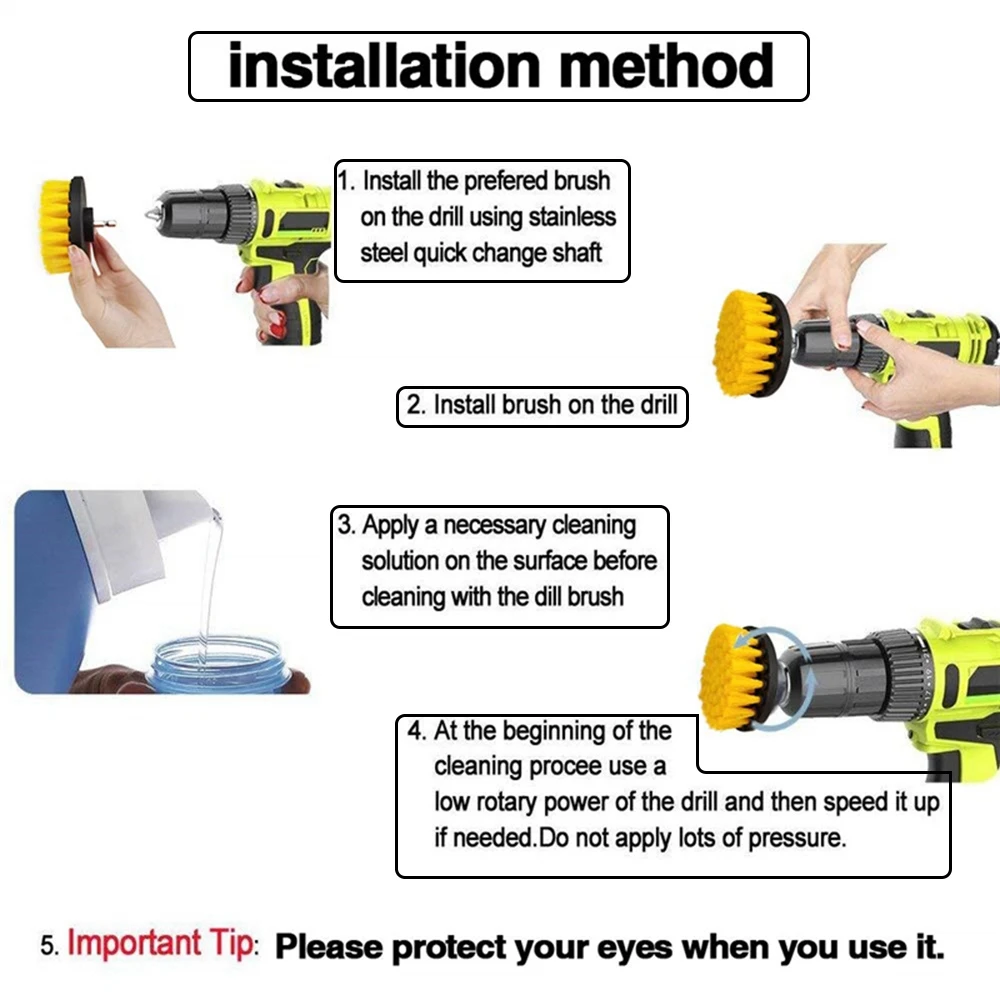 installation method

1. Install the prefered brush on the drill using stainless steel quick change shaft

2. Install brush on the drill

3. Apply a necessary cleaning solution on the surface before cleaning with the dill brush

4. At the beginning of the cleaning procee use a low rotary power of the drill and then speed it up if needed.Do not apply lots of pressure.

5. Important Tip: Please protect your eyes when you use it.