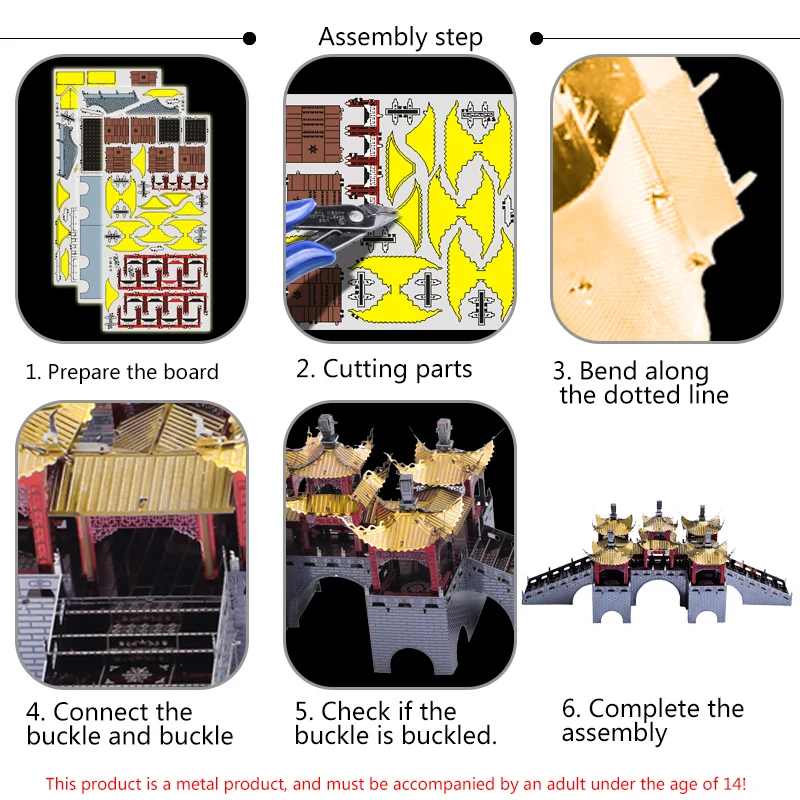 Assembly step

1. Prepare the board

2. Cutting parts

3. Bend along the dotted line

4. Connect the buckle and buckle

5. Check if the buckle is buckled.

6. Complete the assembly

This product is a metal product, and must be accompanied by an adult under the age of 14!