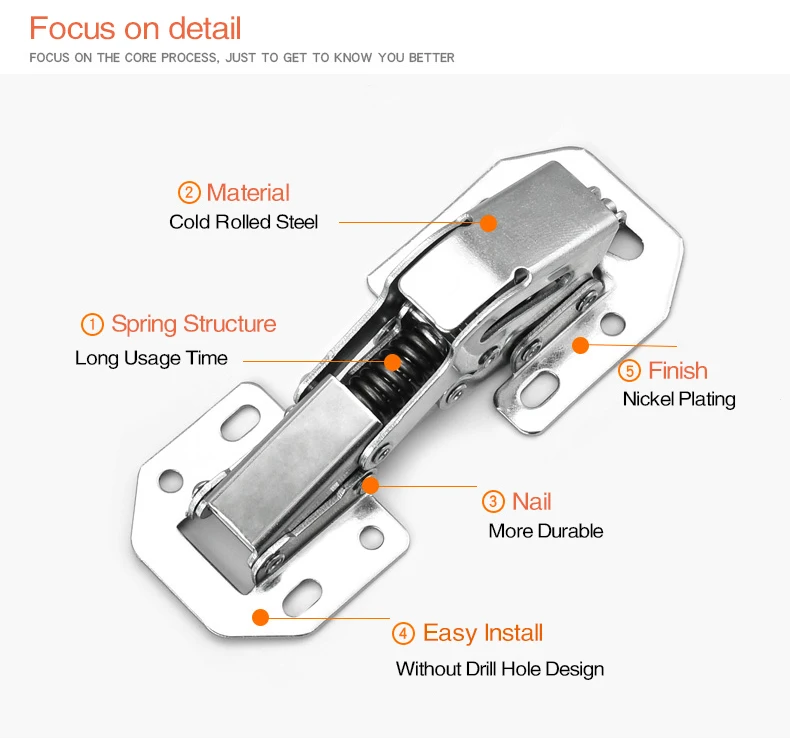 Focus on detail

FOCUS ON THE CORE PROCESS, JUST TO GET TO KNOW YOU BETTER

② Material
Cold Rolled Steel

① Spring Structure
Long Usage Time

⑤ Finish
Nickel Plating

③ Nail
More Durable

④ Easy Install
Without Drill Hole Design