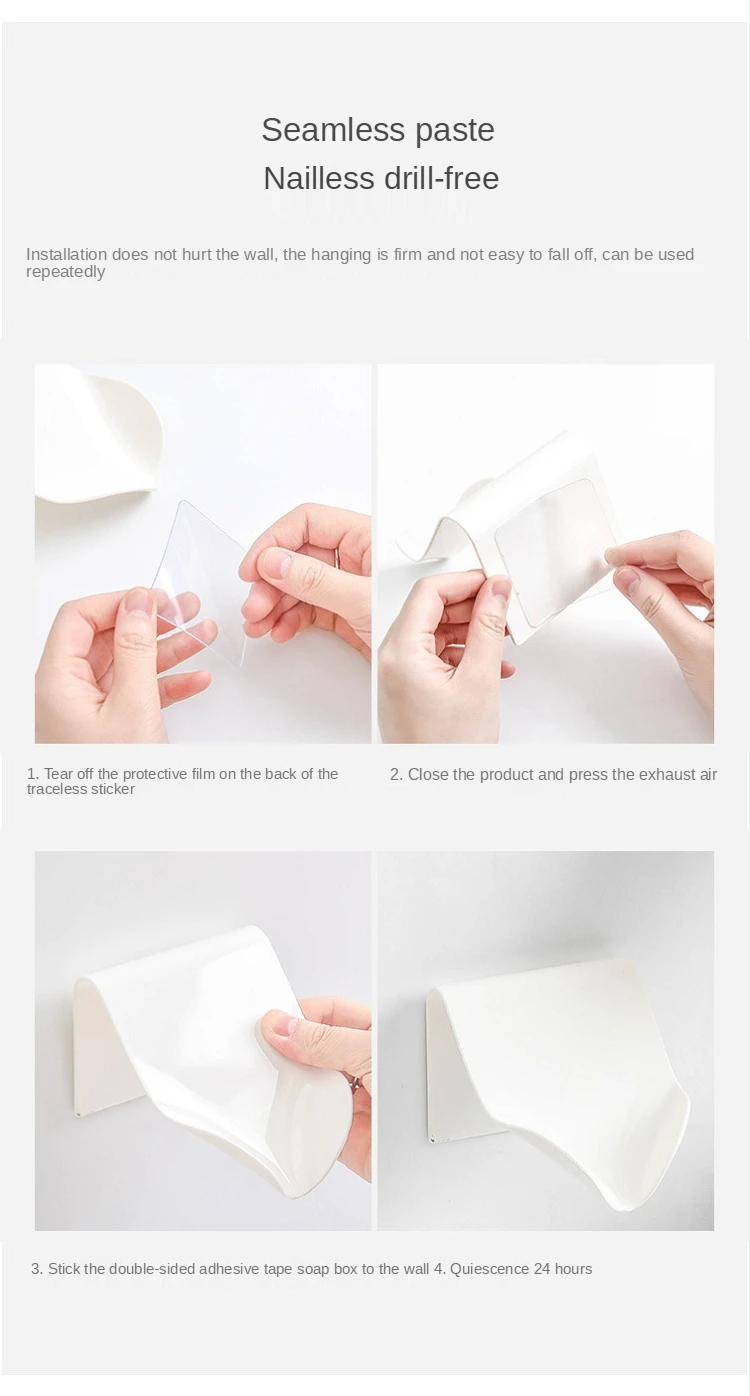 Seamless paste
Nailless drill-free

Installation does not hurt the wall, the hanging is firm and not easy to fall off, can be used repeatedly

1. Tear off the protective film on the back of the traceless sticker

2. Close the product and press the exhaust air

3. Stick the double-sided adhesive tape soap box to the wall 4. Quiescence 24 hours