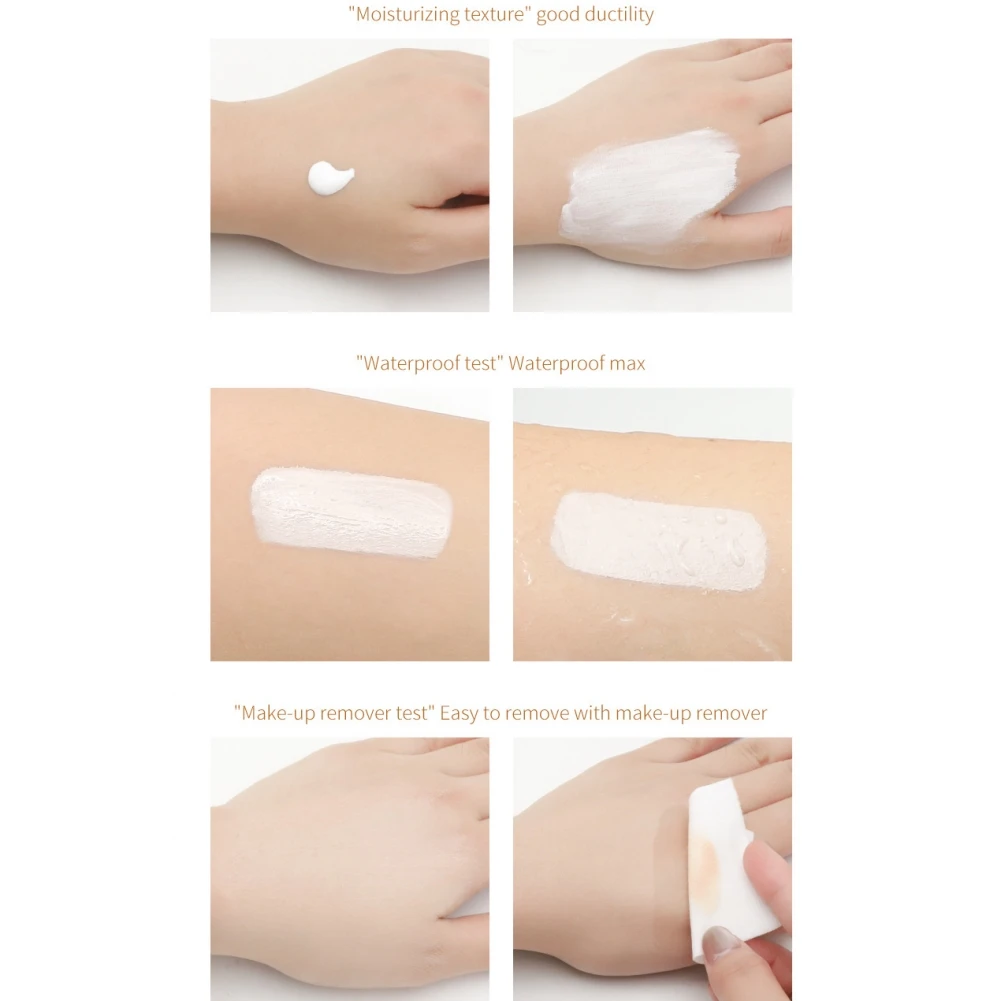 "Moisturizing texture" good ductility

"Waterproof test" Waterproof max

"Make-up remover test" Easy to remove with make-up remover