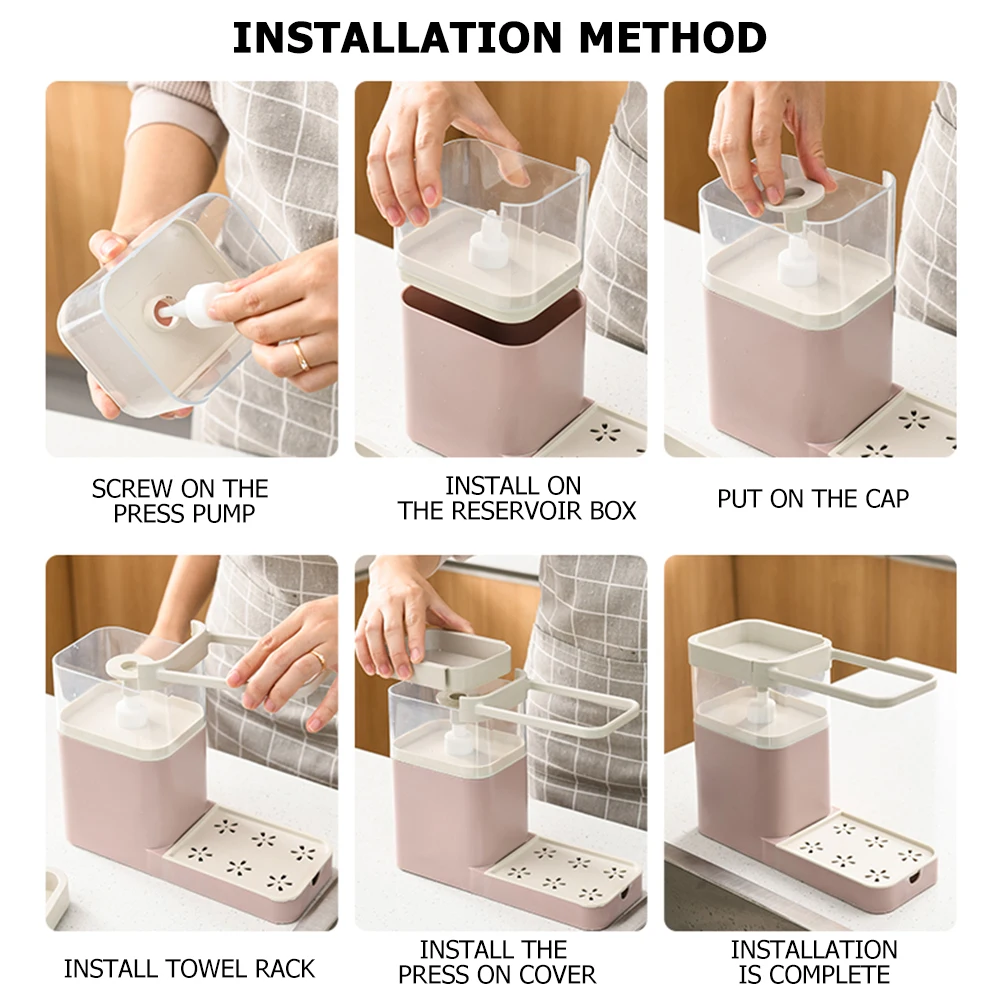 INSTALLATION METHOD

SCREW ON THE PRESS PUMP

INSTALL ON THE RESERVOIR BOX

PUT ON THE CAP

INSTALL TOWEL RACK

INSTALL THE PRESS ON COVER

INSTALLATION IS COMPLETE