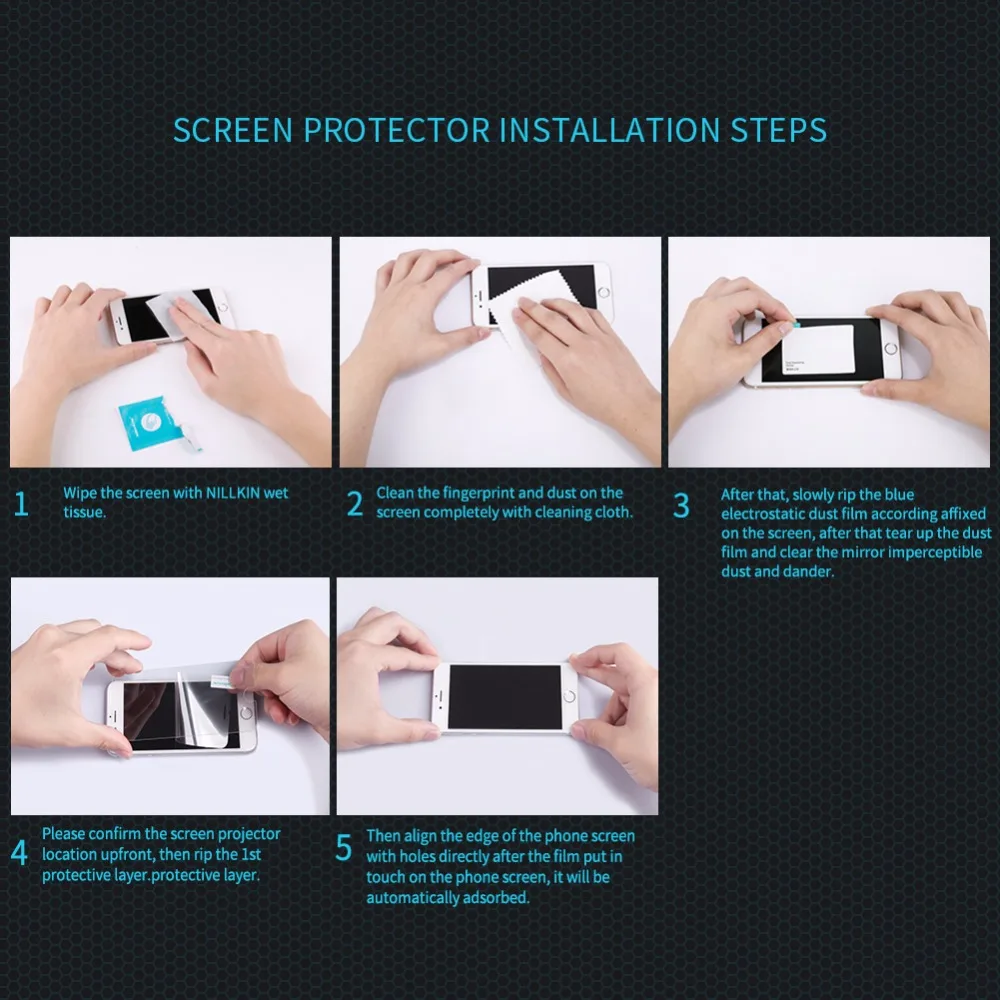 SCREEN PROTECTOR INSTALLATION STEPS

1 Wipe the screen with NILLKIN wet tissue.

2 Clean the fingerprint and dust on the screen completely with cleaning cloth.

3 After that, slowly rip the blue electrostatic dust film according affixed on the screen, after that tear up the dust film and clear the mirror imperceptible dust and dander.

4 Please confirm the screen projector location upfront, then rip the 1st protective layer.protective layer.

5 Then align the edge of the phone screen with holes directly after the film put in touch on the phone screen, it will be automatically adsorbed.