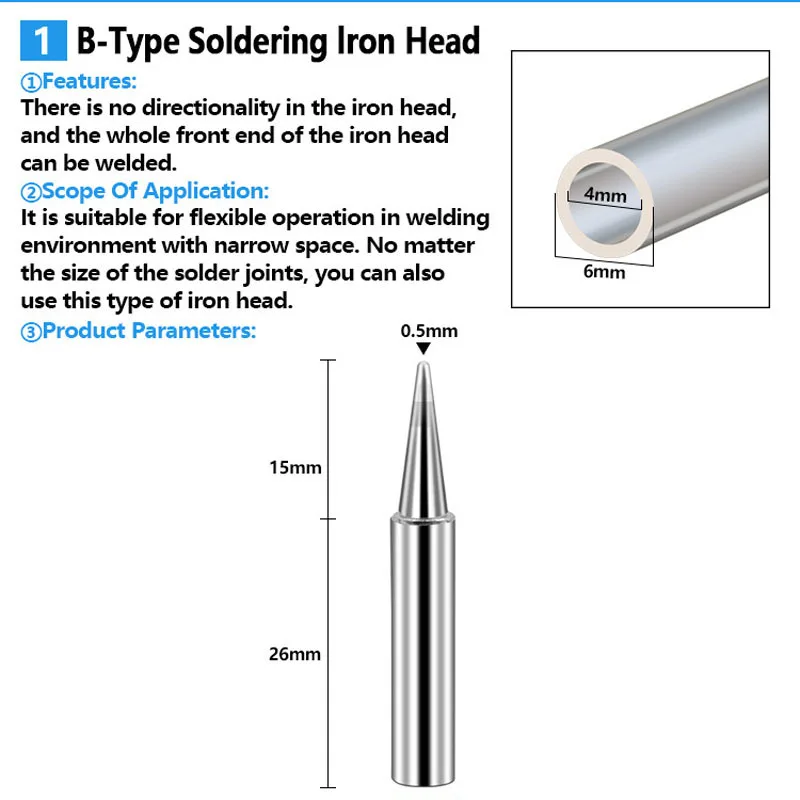 1 B-Type Soldering Iron Head

①Features:
There is no directionality in the iron head, and the whole front end of the iron head can be welded.

②Scope Of Application:
It is suitable for flexible operation in welding environment with narrow space. No matter the size of the solder joints, you can also use this type of iron head.

③Product Parameters:

4mm
6mm

0.5mm
15mm
26mm