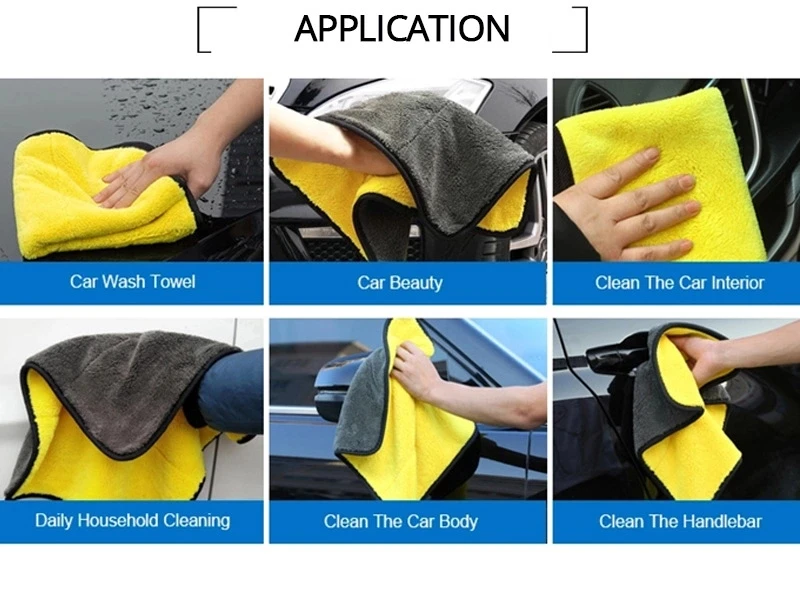 APPLICATION

Car Wash Towel

Car Beauty

Clean The Car Interior

Daily Household Cleaning

Clean The Car Body

Clean The Handlebar