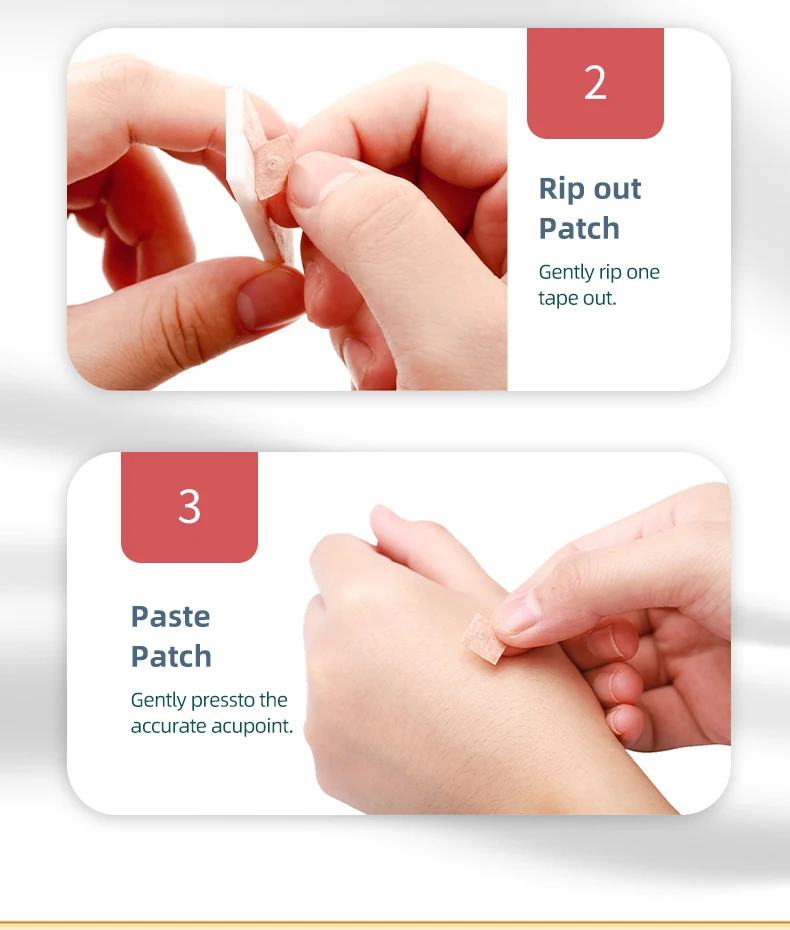 2

Rip out Patch

Gently rip one tape out.

3

Paste Patch

Gently pressto the accurate acupoint.