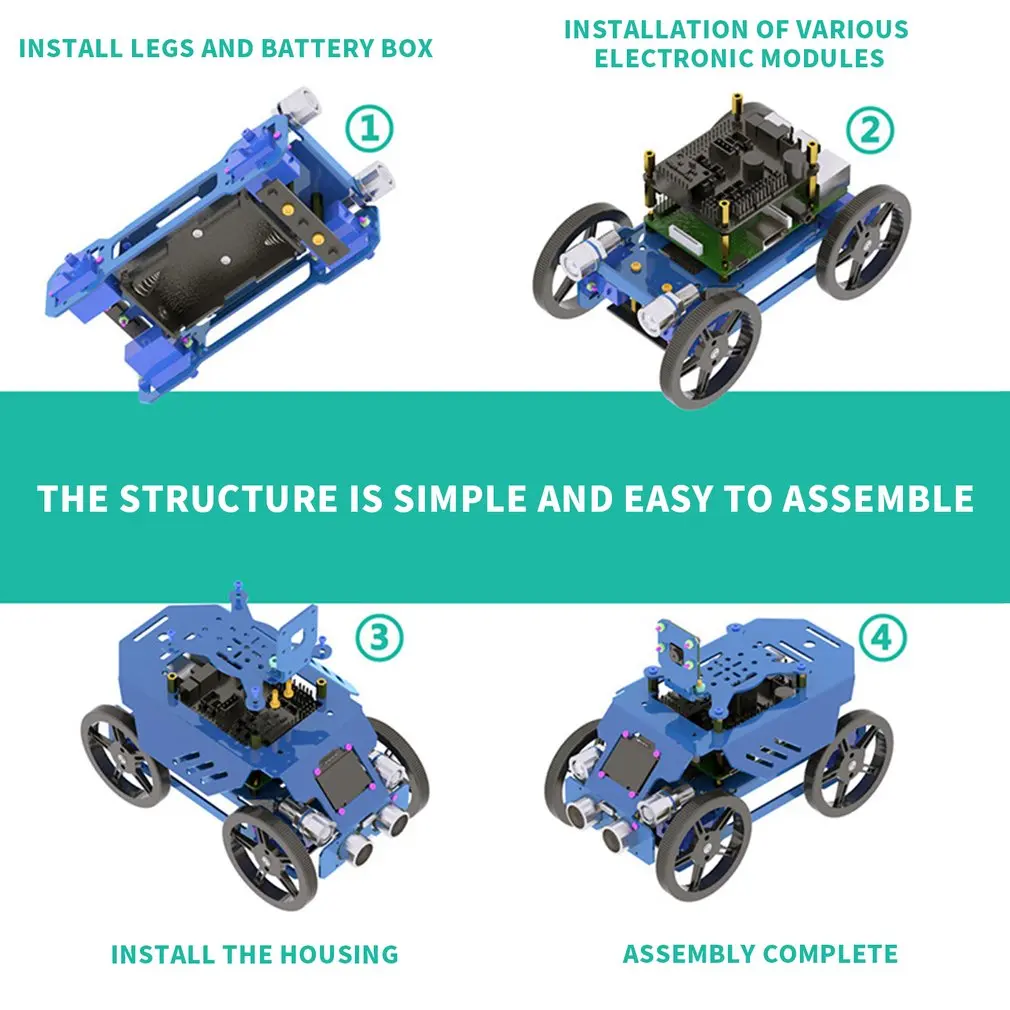 INSTALL LEGS AND BATTERY BOX

①

INSTALLATION OF VARIOUS ELECTRONIC MODULES

②

THE STRUCTURE IS SIMPLE AND EASY TO ASSEMBLE

③

④

INSTALL THE HOUSING

ASSEMBLY COMPLETE