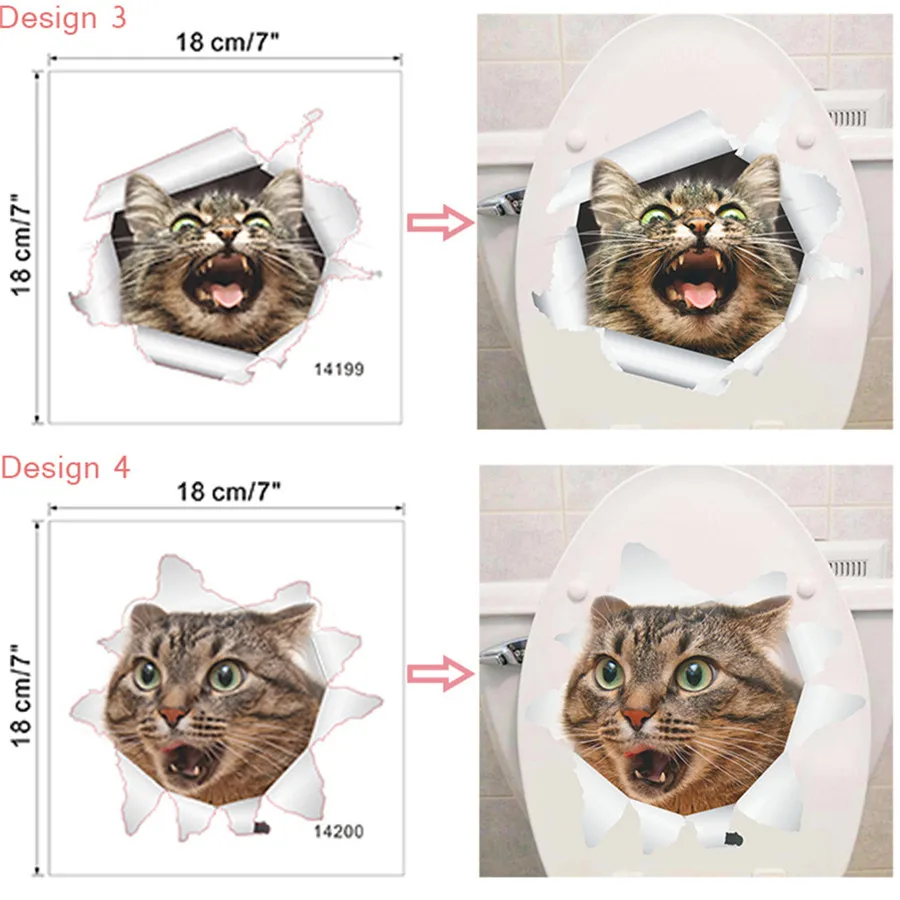 Design 3

18 cm/7"

18 cm/7"

14199

Design 4

18 cm/7"

18 cm/7"

14200