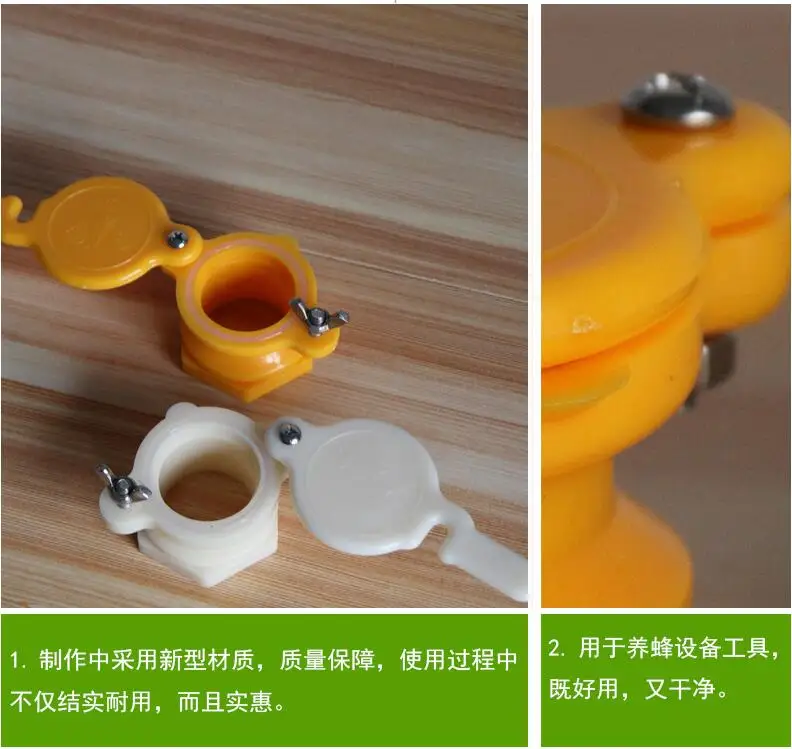 1. 制作中采用新型材质，质量保障，使用过程中不仅结实耐用，而且实惠。

2. 用于养蜂设备工具，既好用，又干净。