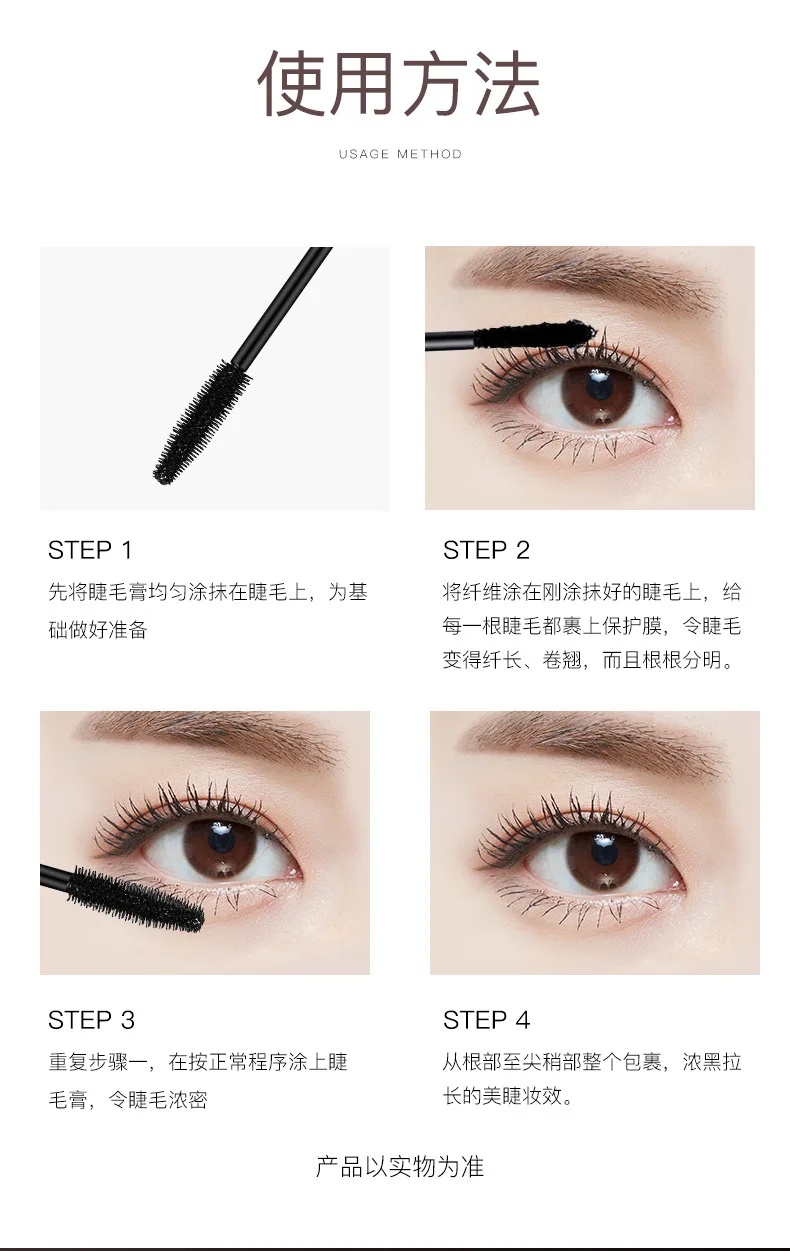 使用方法

USAGE METHOD

STEP 1

先将睫毛膏均匀涂抹在睫毛上，为基础做好准备

STEP 2

将纤维涂在刚涂抹好的睫毛上，给每一根睫毛都裹上保护膜，令睫毛变得纤长、卷翘，而且根根分明。

STEP 3

重复步骤一，在按正常程序涂上睫毛膏，令睫毛浓密

STEP 4

从根部至尖稍部整个包裹，浓黑拉长的美睫妆效。

产品以实物为准