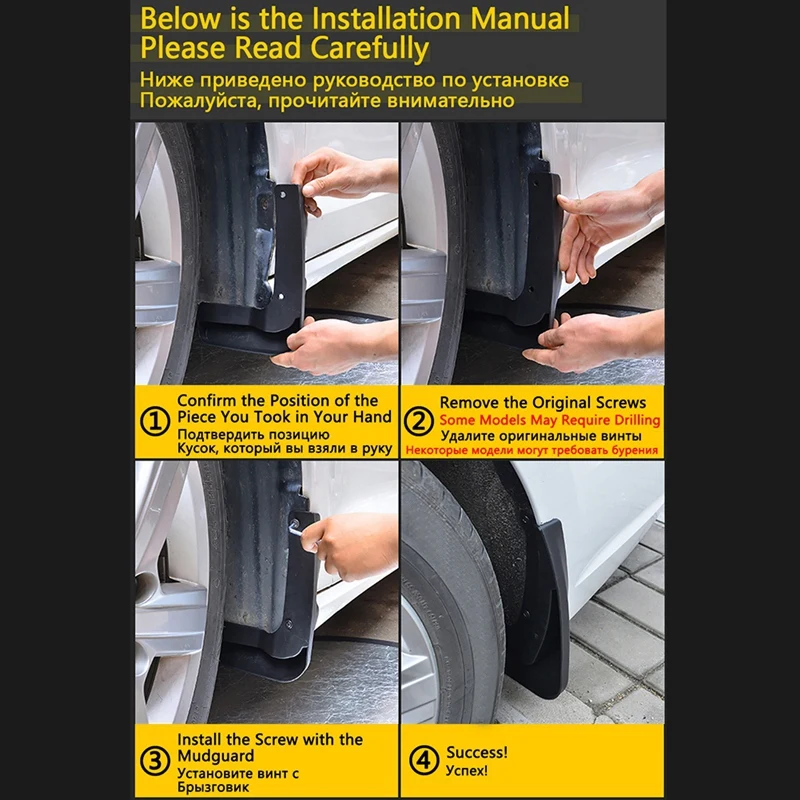 Below is the Installation Manual
Please Read Carefully
Ниже приведено руководство по установке
Пожалуйста, прочитайте внимательно

① Confirm the Position of the Piece You Took in Your Hand
Подтвердить позицию
Кусок, который вы взяли в руку

② Remove the Original Screws
Some Models May Require Drilling
Удалите оригинальные винты
Некоторые модели могут требовать бурения

③ Install the Screw with the Mudguard
Установите винт с Брызговик

④ Success!
Успех!