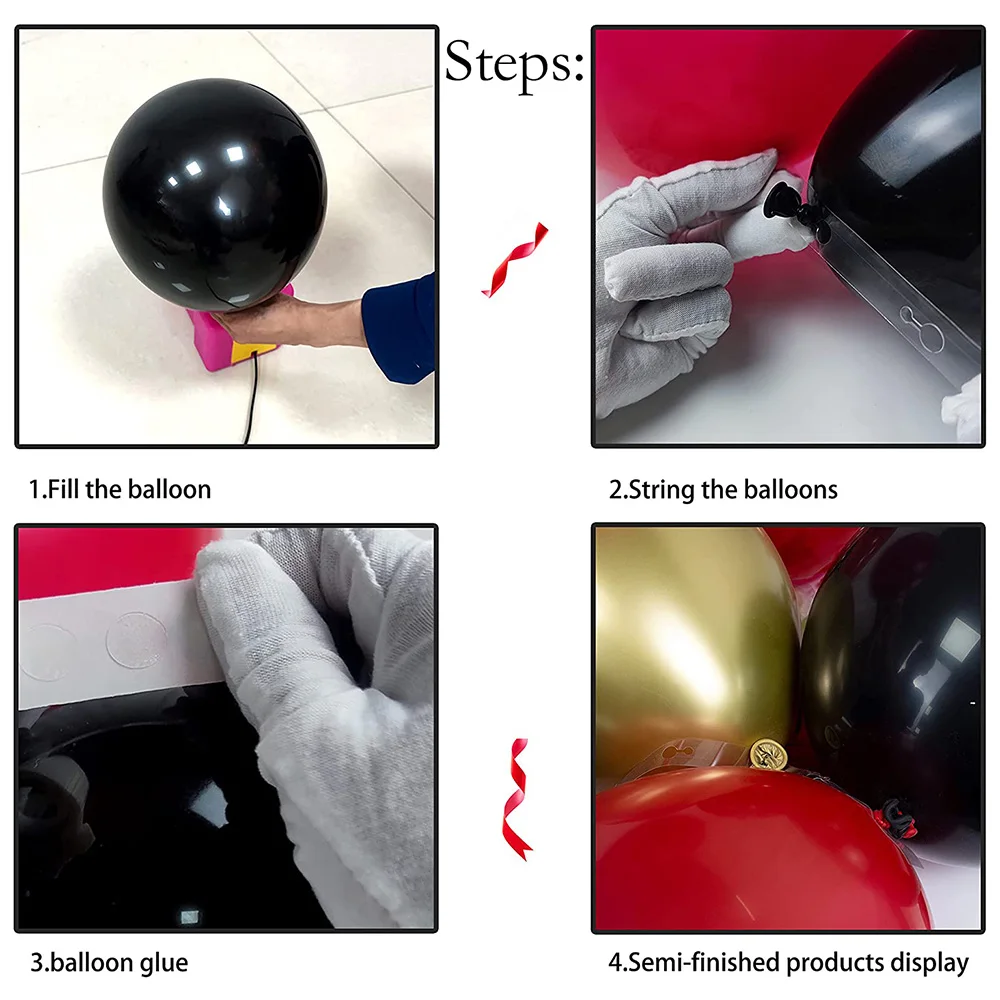 Steps:

1.Fill the balloon

2.String the balloons

3.balloon glue

4.Semi-finished products display