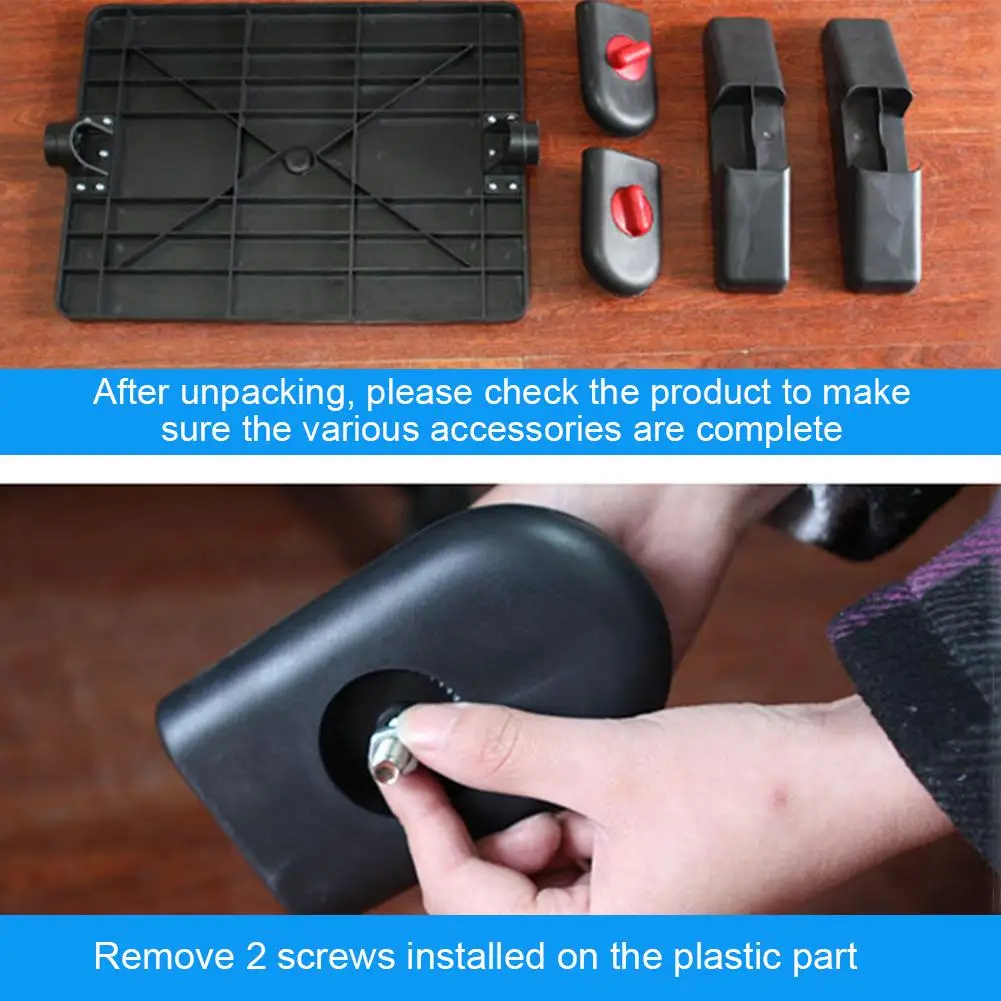 After unpacking, please check the product to make sure the various accessories are complete

Remove 2 screws installed on the plastic part