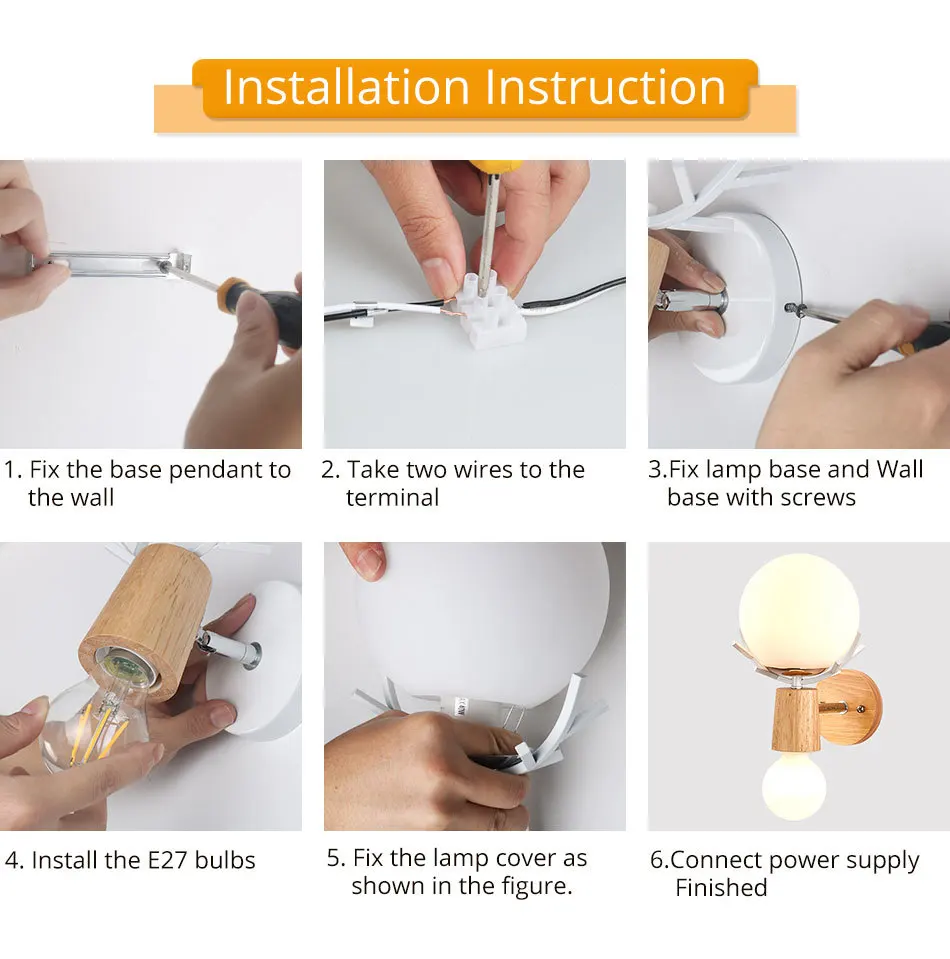 Installation Instruction

1. Fix the base pendant to the wall

2. Take two wires to the terminal

3.Fix lamp base and Wall base with screws

4. Install the E27 bulbs

5. Fix the lamp cover as shown in the figure.

6.Connect power supply Finished