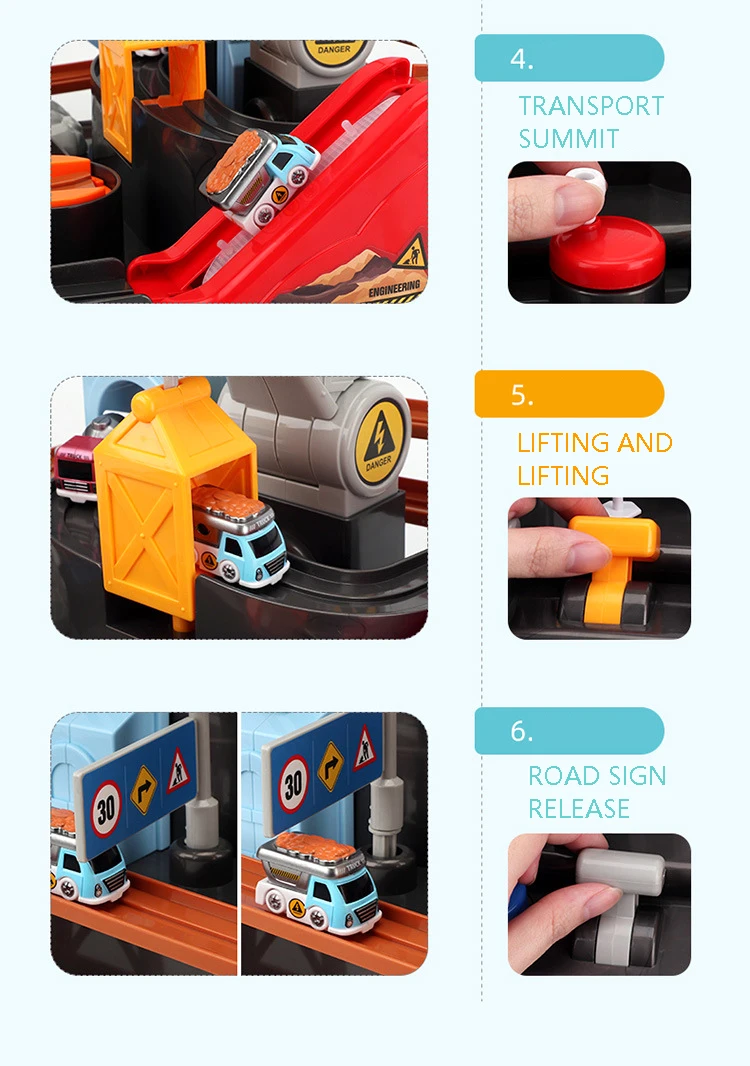 DANGER

ENGINEERING

4.

TRANSPORT SUMMIT

DANGER

5.

LIFTING AND LIFTING

30

30

6.

ROAD SIGN RELEASE