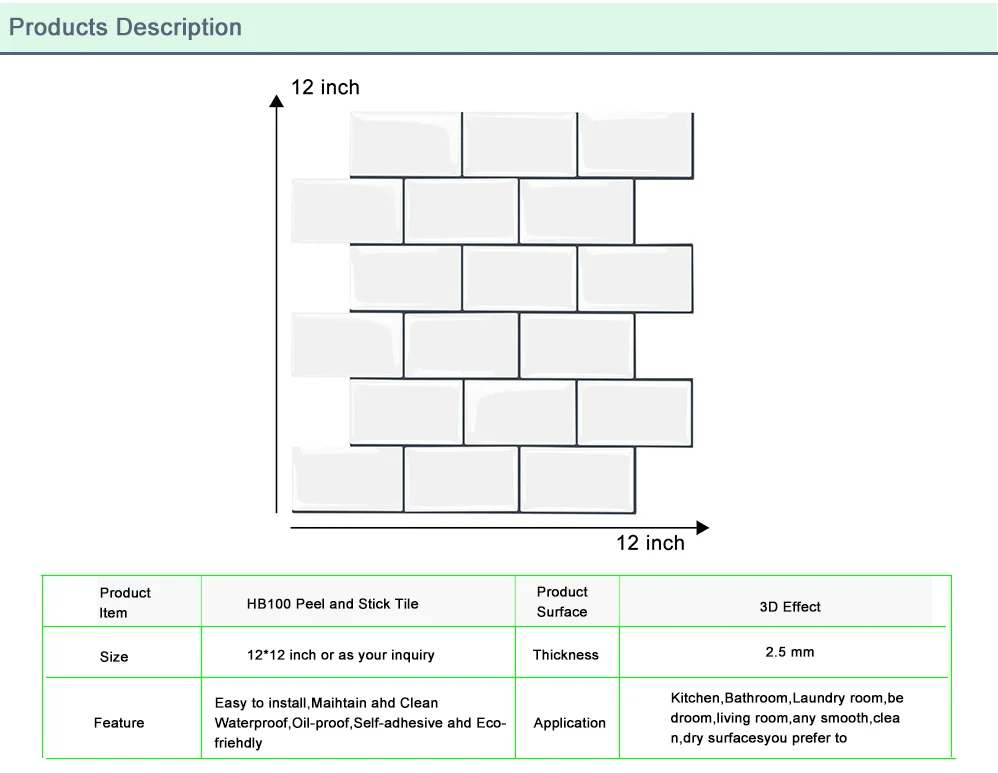 Products Description

12 inch

12 inch

| Product Item | HB100 Peel and Stick Tile | Product Surface | 3D Effect |
|---|---|---|---|
| Size | 12*12 inch or as your inquiry | Thickness | 2.5 mm |
| Feature | Easy to install,Maihtain ahd Clean Waterproof,Oil-proof,Self-adhesive ahd Eco-friehdly | Application | Kitchen,Bathroom,Laundry room,bedroom,living room,any smooth,clean,dry surfacesyou prefer to |