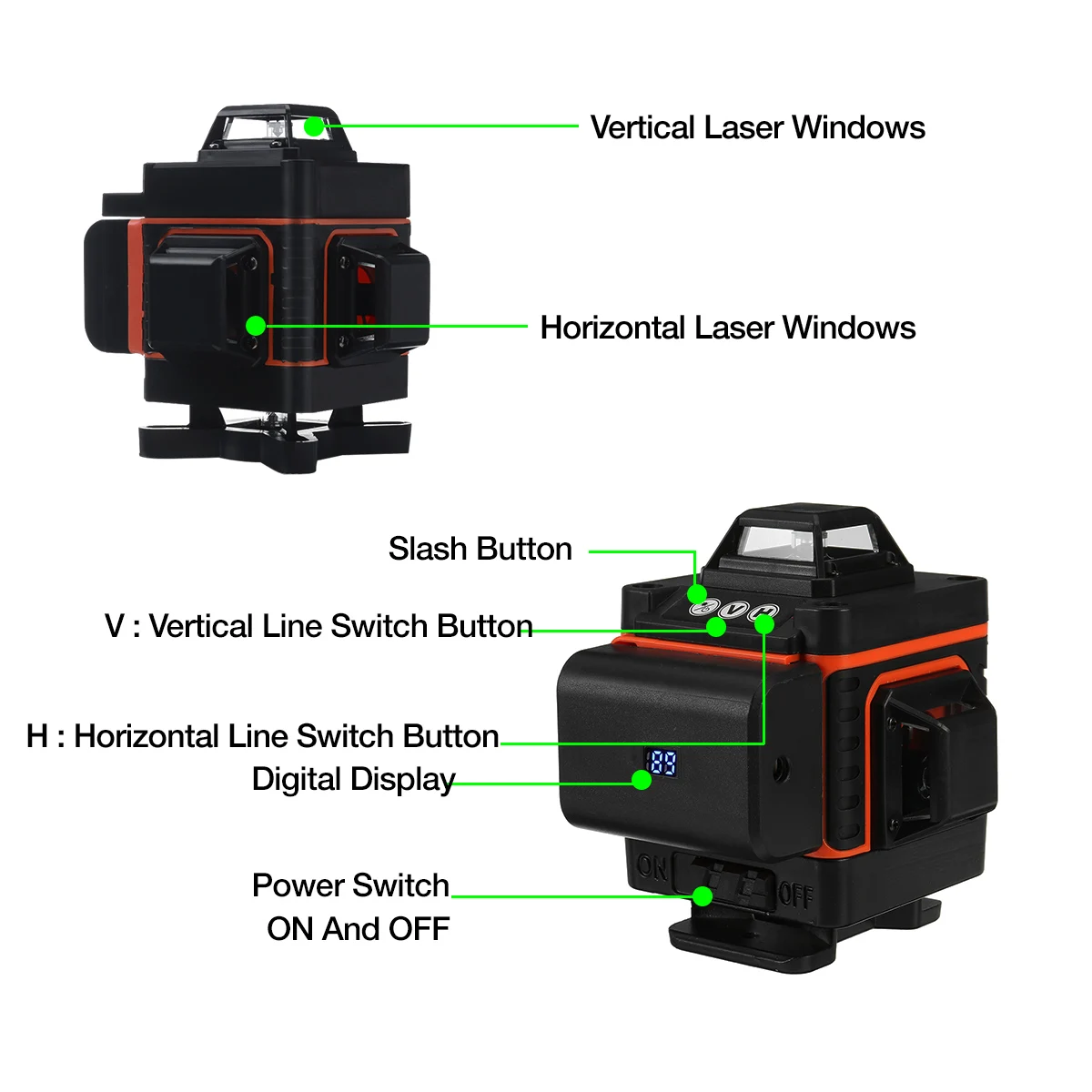 Vertical Laser Windows

Horizontal Laser Windows

Slash Button

V : Vertical Line Switch Button

H : Horizontal Line Switch Button

Digital Display

Power Switch
ON And OFF

V H

88

ON

OFF