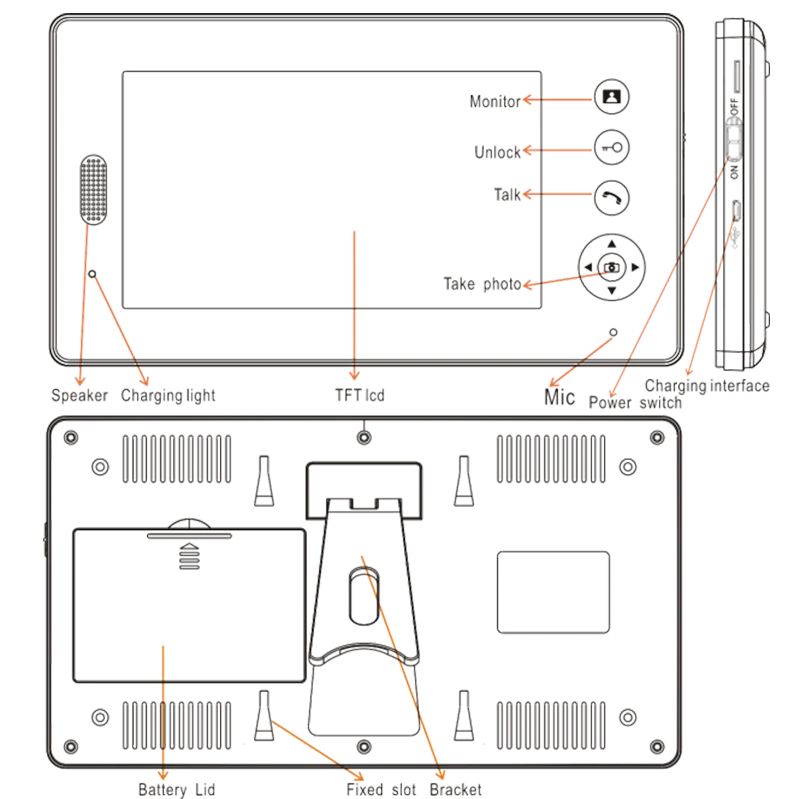 Monitor
Unlock
Talk
Take photo
OFF
ON
Speaker Charging light
TFT lcd
Mic
Power switch
Charging interface
Battery Lid
Fixed slot
Bracket