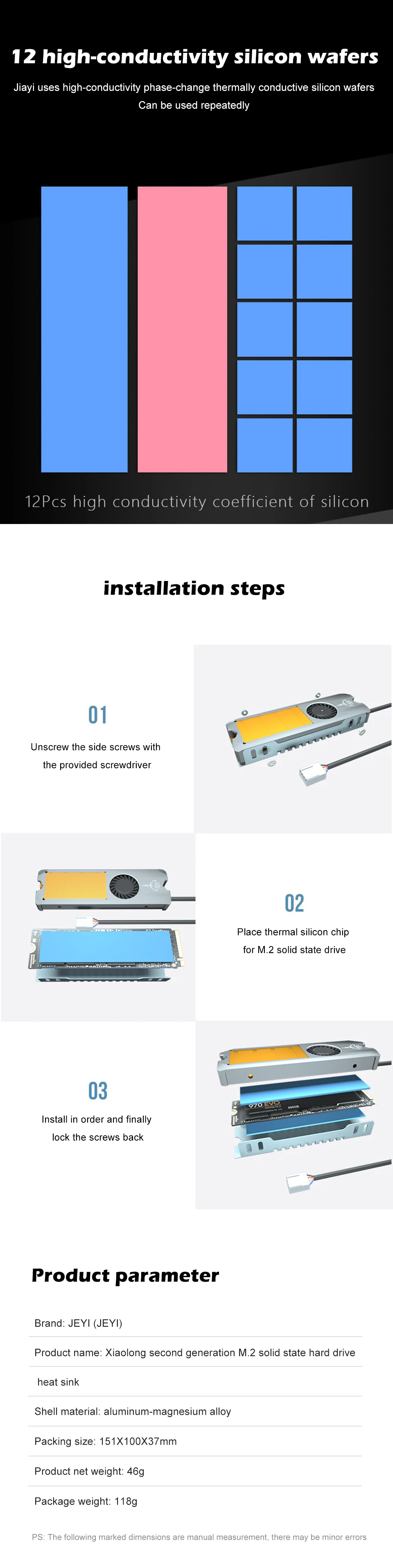 12 high-conductivity silicon wafers

Jiayi uses high-conductivity phase-change thermally conductive silicon wafers
Can be used repeatedly

12Pcs high conductivity coefficient of silicon

installation steps

01

Unscrew the side screws with the provided screwdriver

02

Place thermal silicon chip for M.2 solid state drive

03

Install in order and finally lock the screws back

970 EVO

Product parameter

Brand: JEYI (JEYI)

Product name: Xiaolong second generation M.2 solid state hard drive heat sink

Shell material: aluminum-magnesium alloy

Packing size: 151X100X37mm

Product net weight: 46g

Package weight: 118g

PS: The following marked dimensions are manual measurement, there may be minor errors