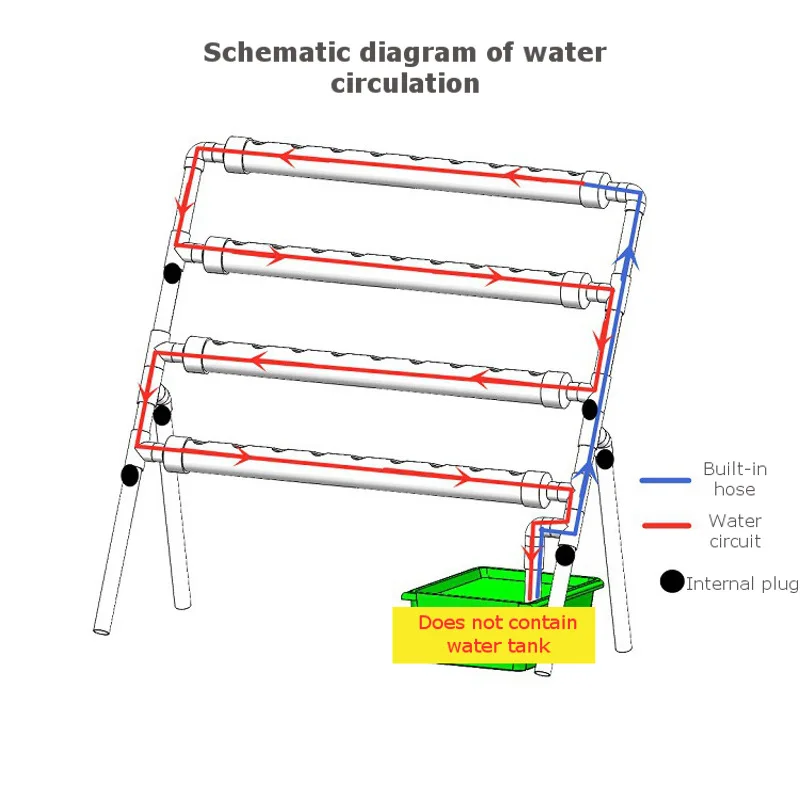 Schematic diagram of water circulation

Built-in hose

Water circuit

Internal plug

Does not contain water tank