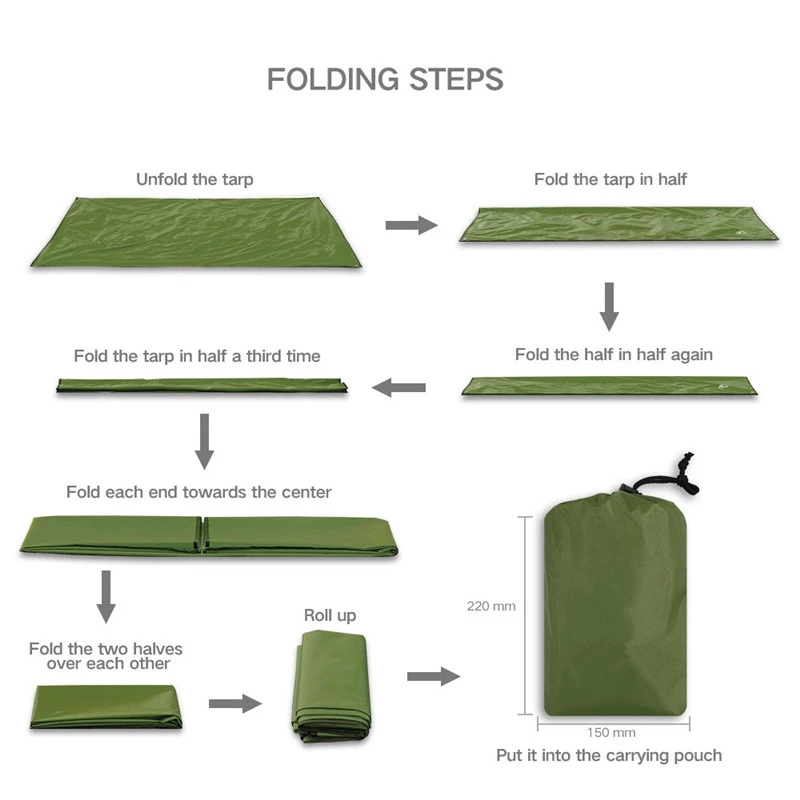 FOLDING STEPS

Unfold the tarp

Fold the tarp in half

Fold the half in half again

Fold the tarp in half a third time

Fold each end towards the center

Fold the two halves over each other

Roll up

220 mm

150 mm

Put it into the carrying pouch