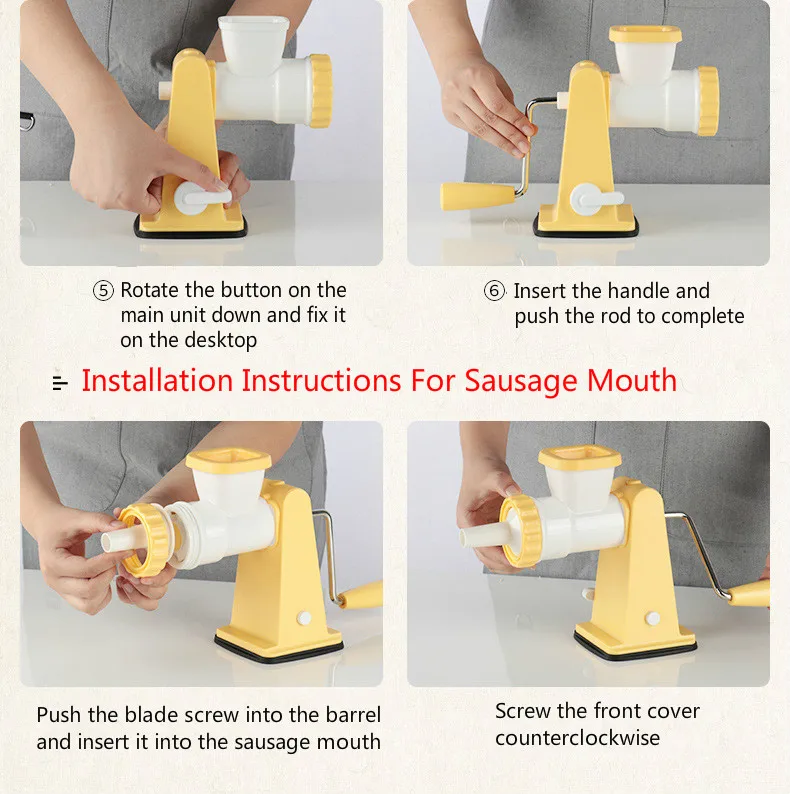 ⑤ Rotate the button on the main unit down and fix it on the desktop

⑥ Insert the handle and push the rod to complete

Installation Instructions For Sausage Mouth

Push the blade screw into the barrel and insert it into the sausage mouth

Screw the front cover counterclockwise