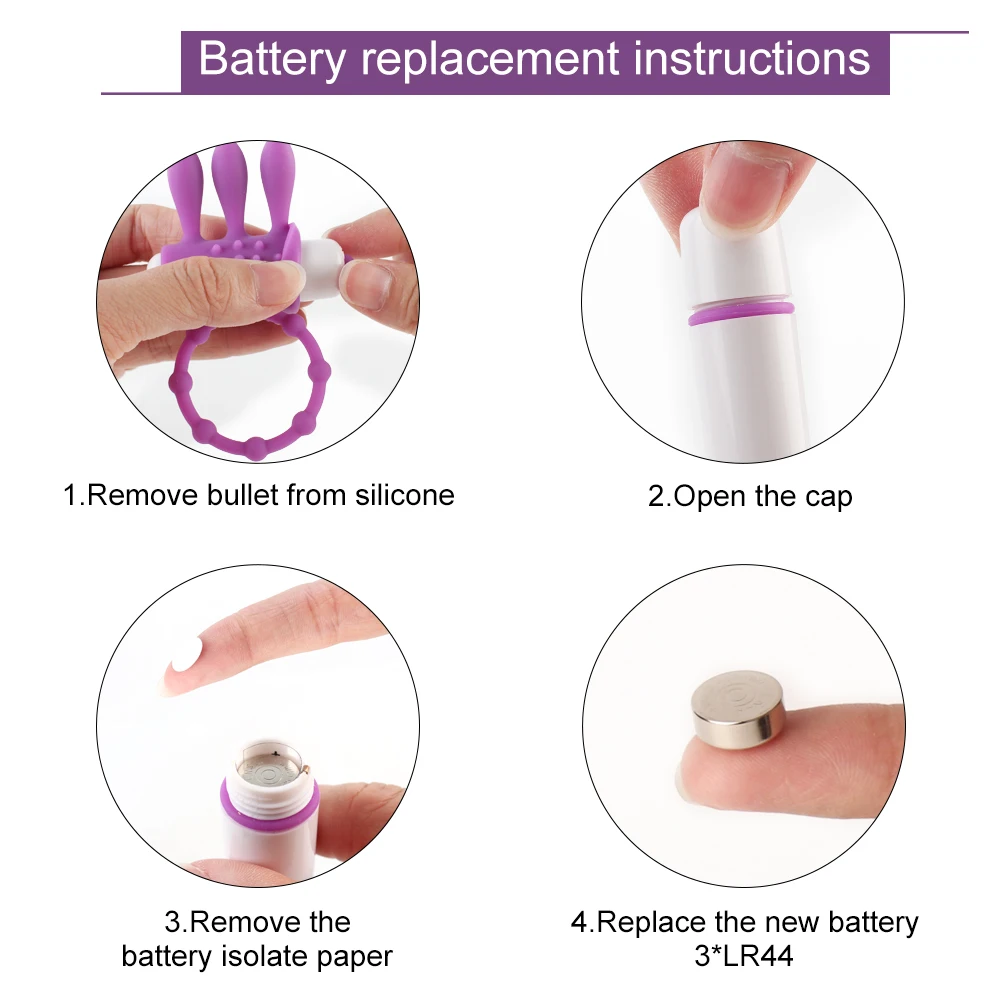 Battery replacement instructions

1.Remove bullet from silicone

2.Open the cap

3.Remove the battery isolate paper

4.Replace the new battery 3*LR44