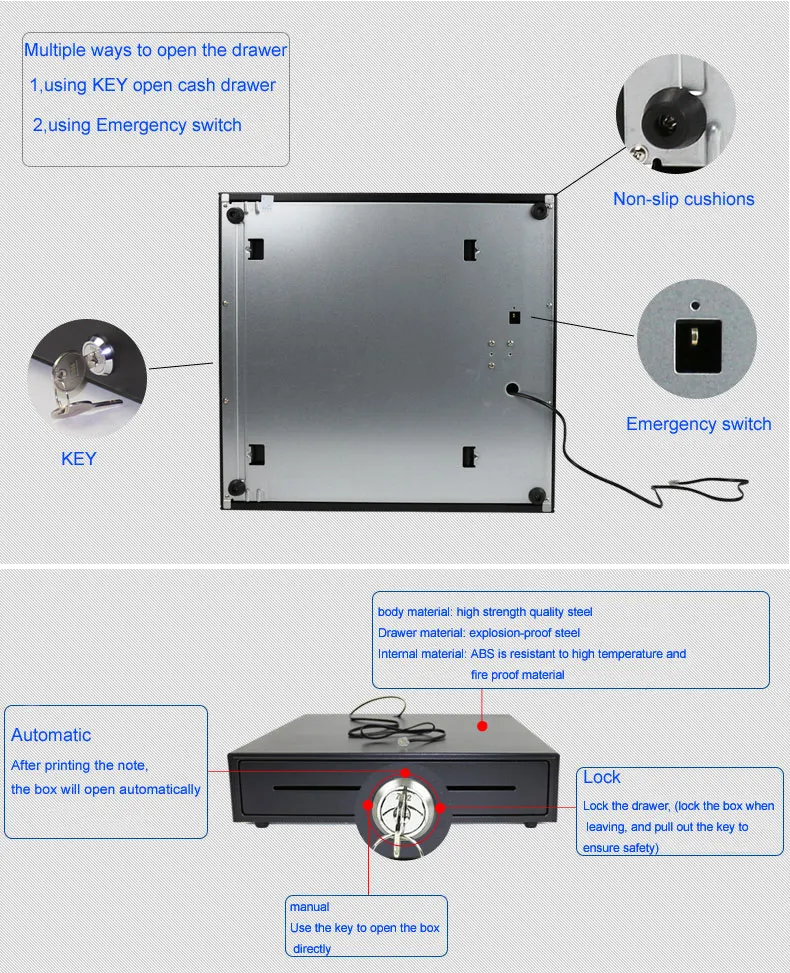 Multiple ways to open the drawer
1,using KEY open cash drawer
2,using Emergency switch

Non-slip cushions

Emergency switch

KEY

body material: high strength quality steel
Drawer material: explosion-proof steel
Internal material: ABS is resistant to high temperature and fire proof material

Automatic
After printing the note, the box will open automatically

Lock
Lock the drawer, (lock the box when leaving, and pull out the key to ensure safety)

manual
Use the key to open the box directly