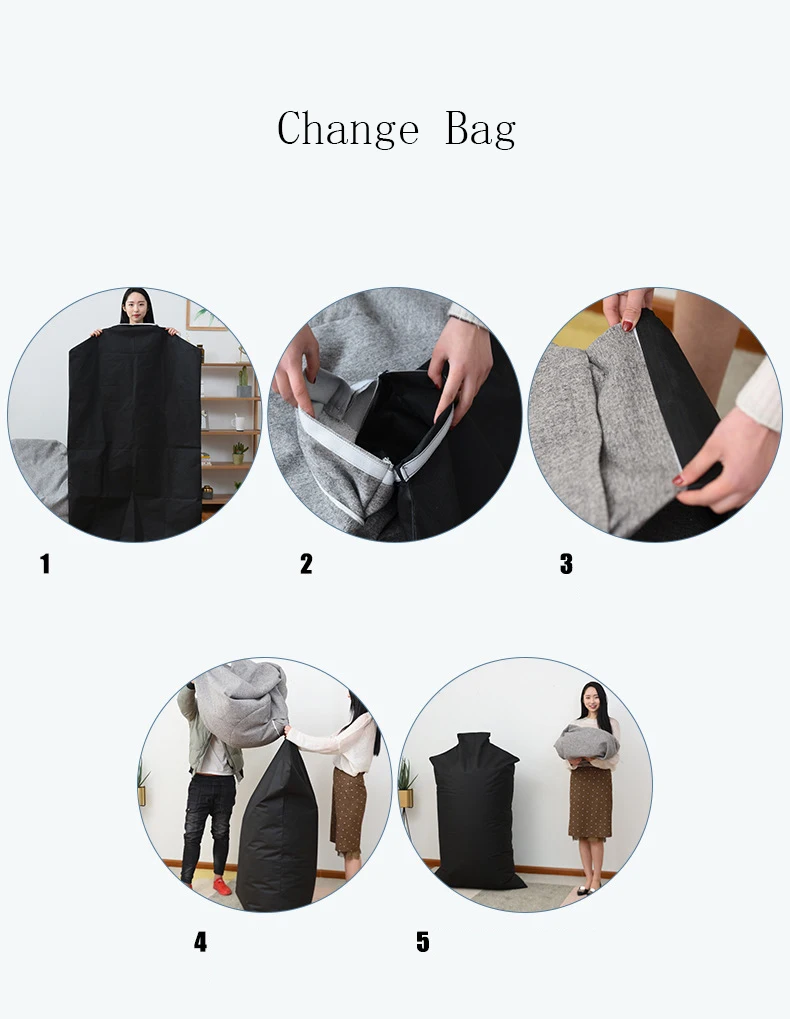 Change Bag

1

2

3

4

5