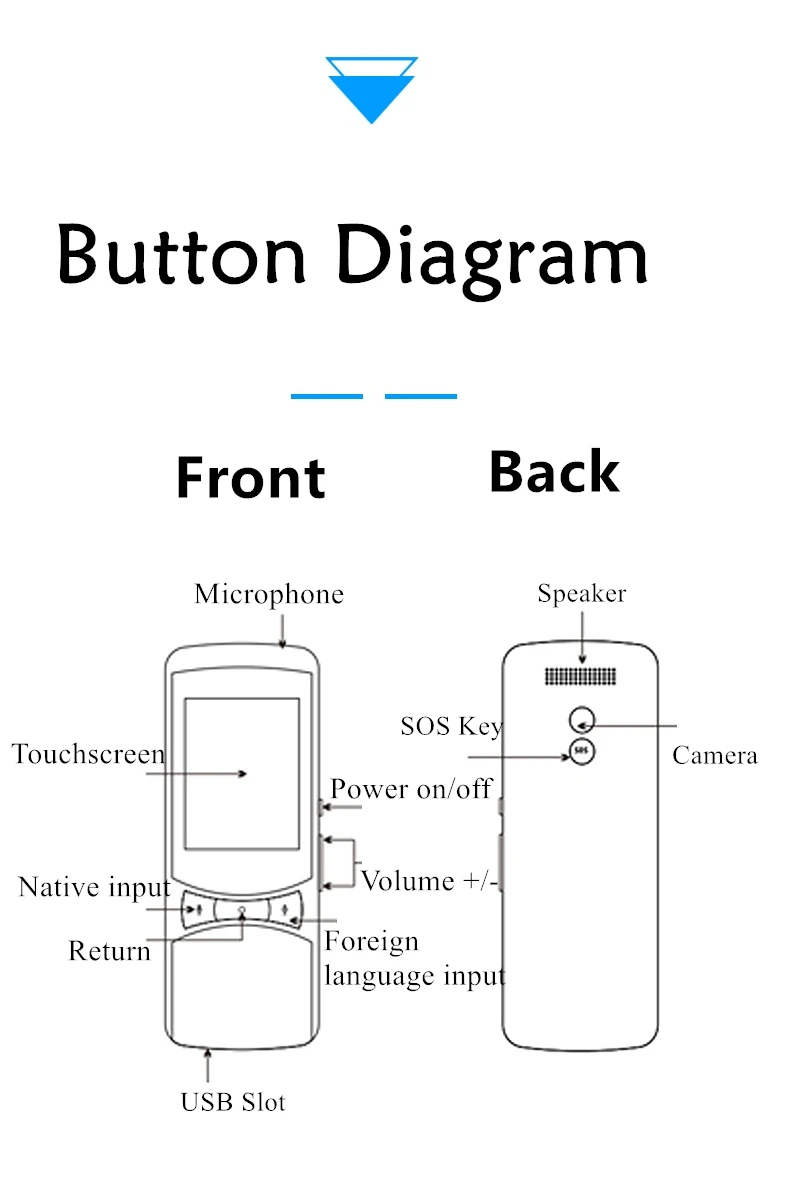 Button Diagram

Front

Back

Microphone

Touchscreen

Power on/off

Volume +/-

Native input

Return

Foreign language input

USB Slot

Speaker

SOS Key

SOS

Camera