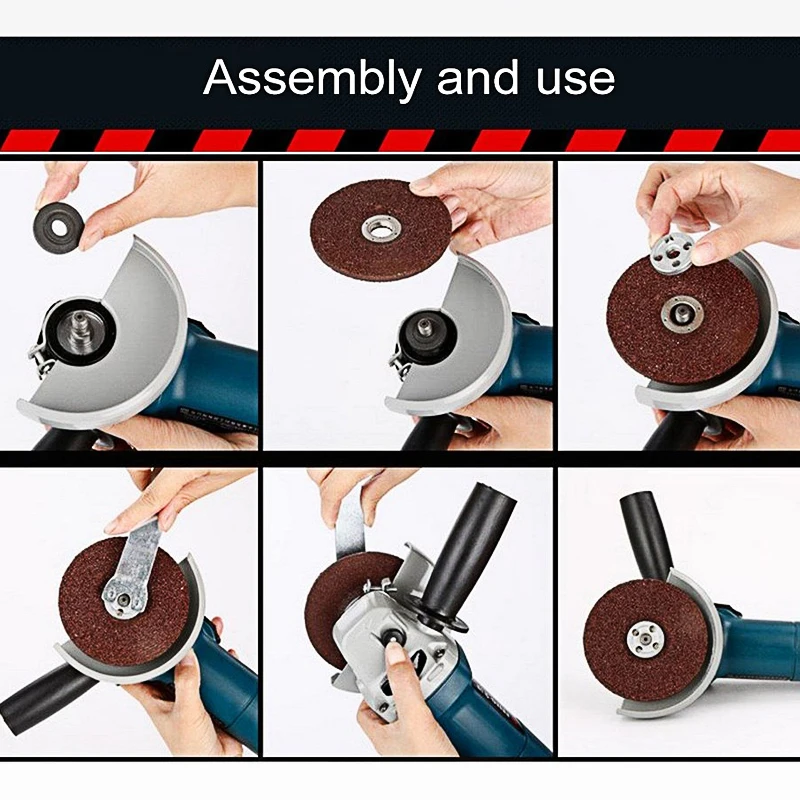 Assembly and use