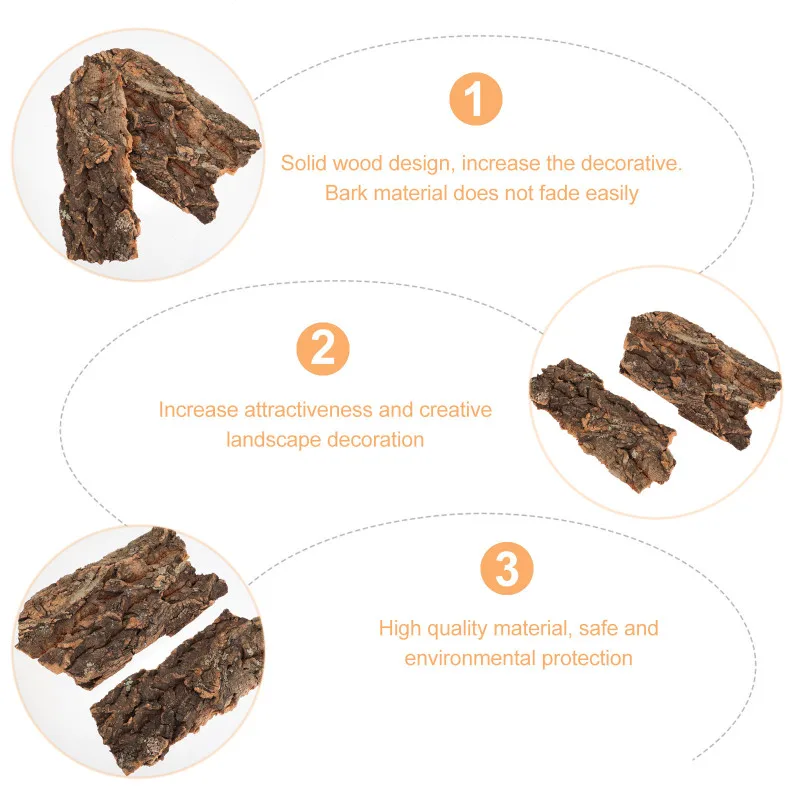 1

Solid wood design, increase the decorative. Bark material does not fade easily

2

Increase attractiveness and creative landscape decoration

3

High quality material, safe and environmental protection